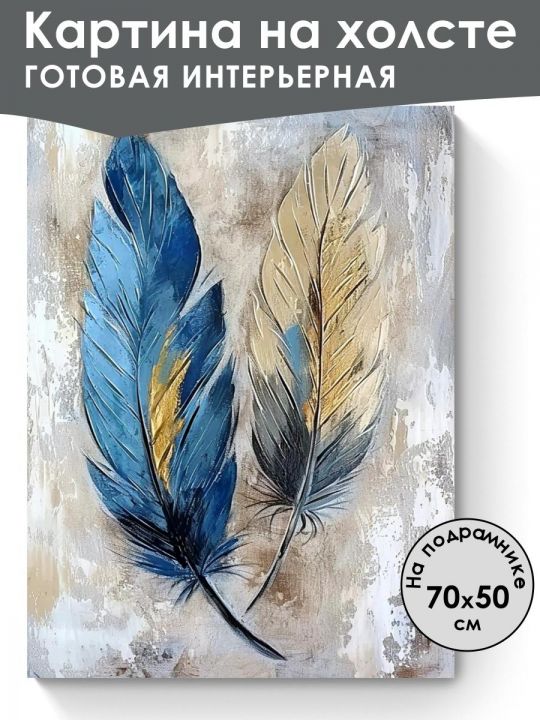 Картина на холсте
ГОТОВАЯ ИНТЕРЬЕРНАЯ

На подрамнике
70x50
см