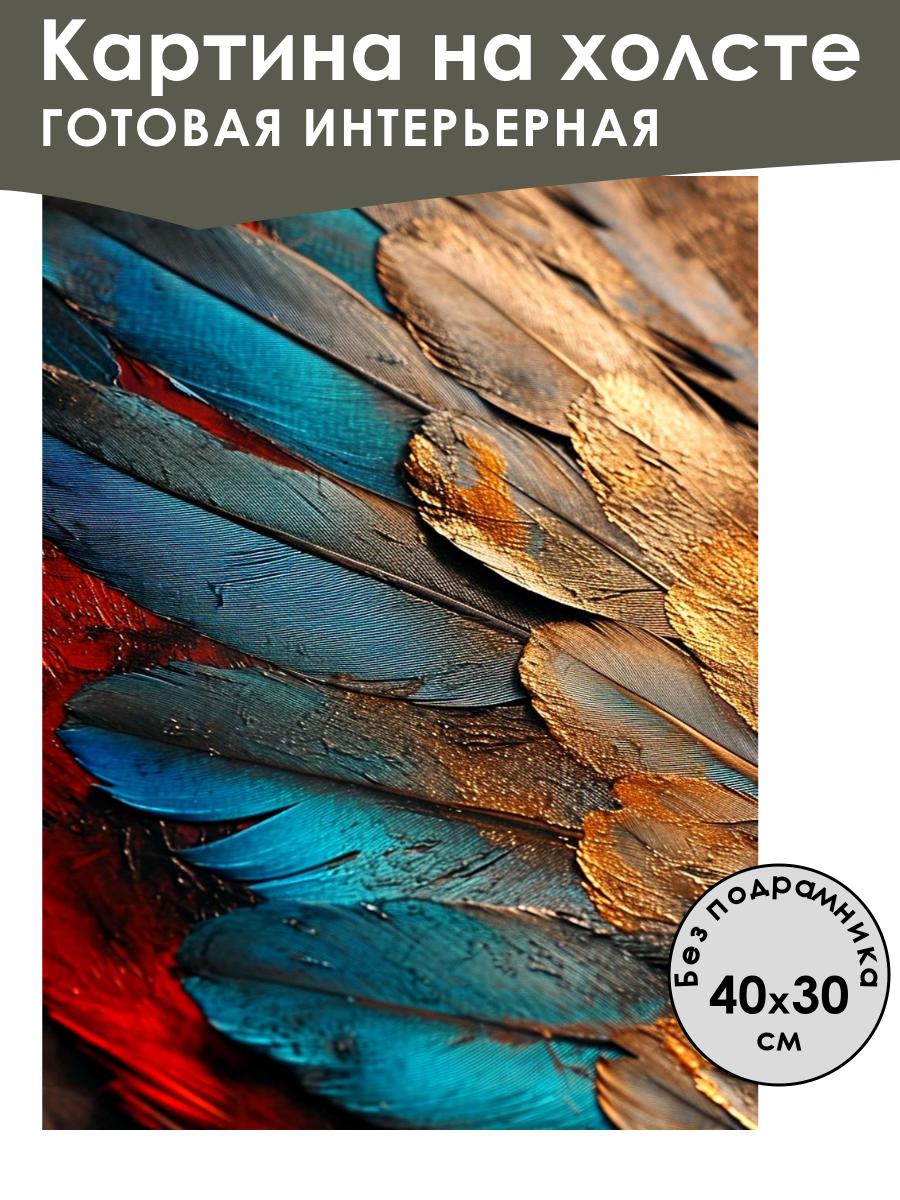 Картина на холсте
ГОТОВАЯ ИНТЕРЬЕРНАЯ

Без подрамника
40x30
см