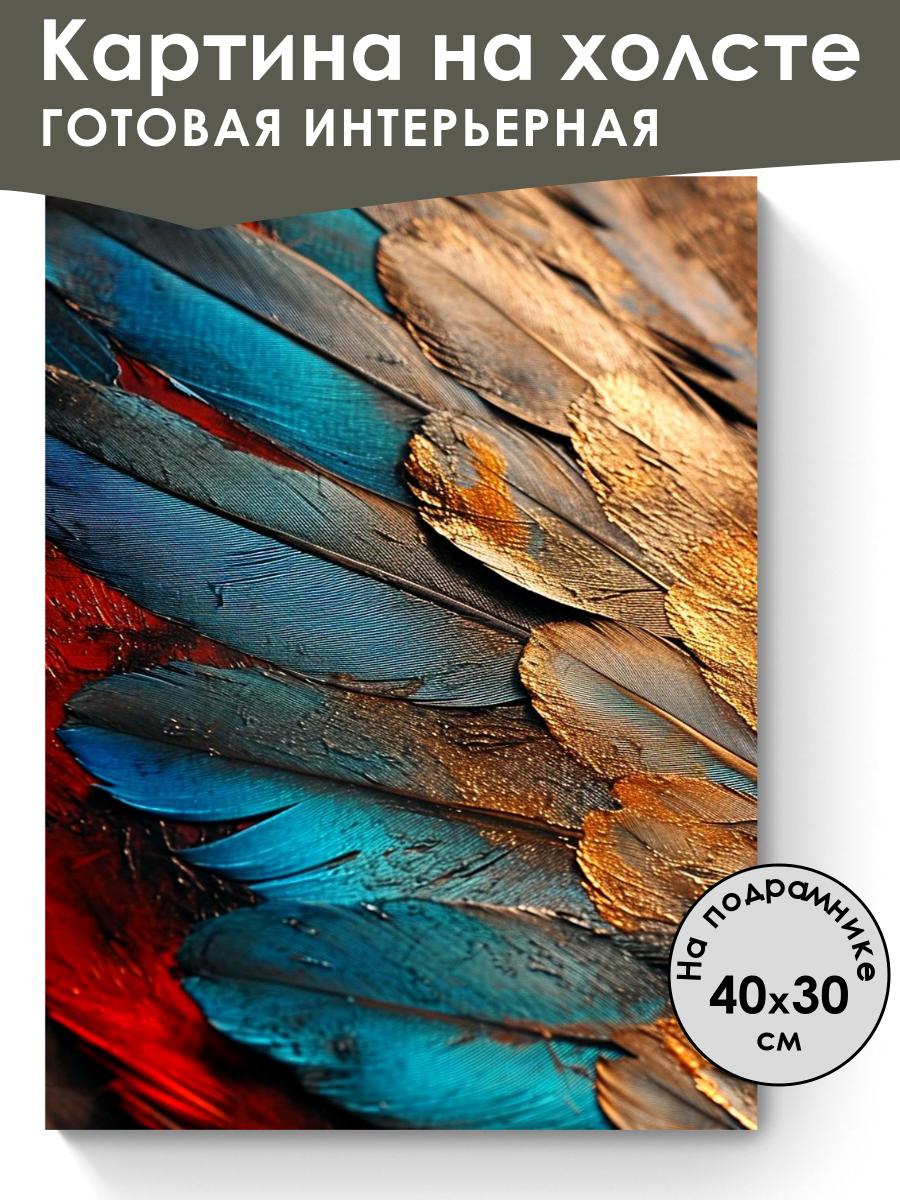 Картина на холсте
ГОТОВАЯ ИНТЕРЬЕРНАЯ

На подрамнике
40x30
см