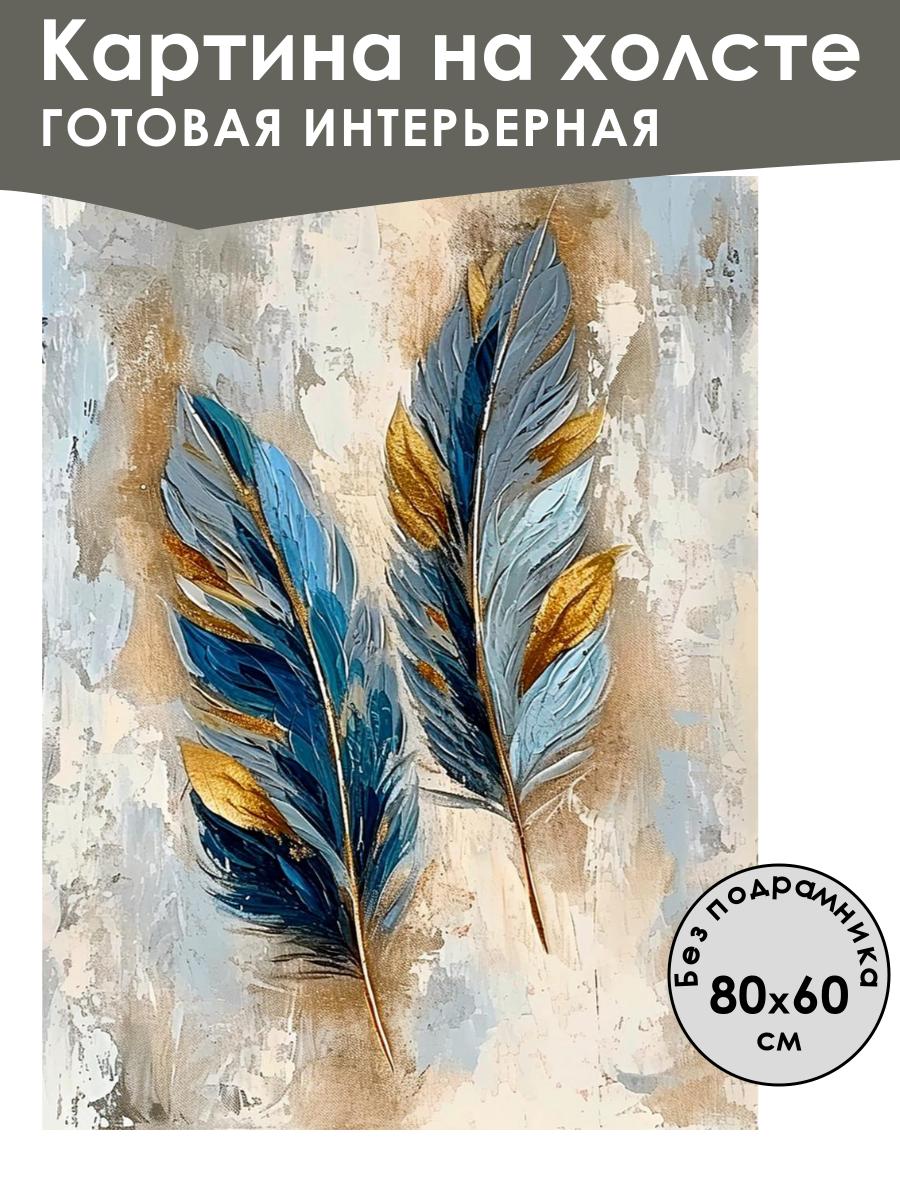 Картина на холсте
ГОТОВАЯ ИНТЕРЬЕРНАЯ

Без подрамника
80x60
см