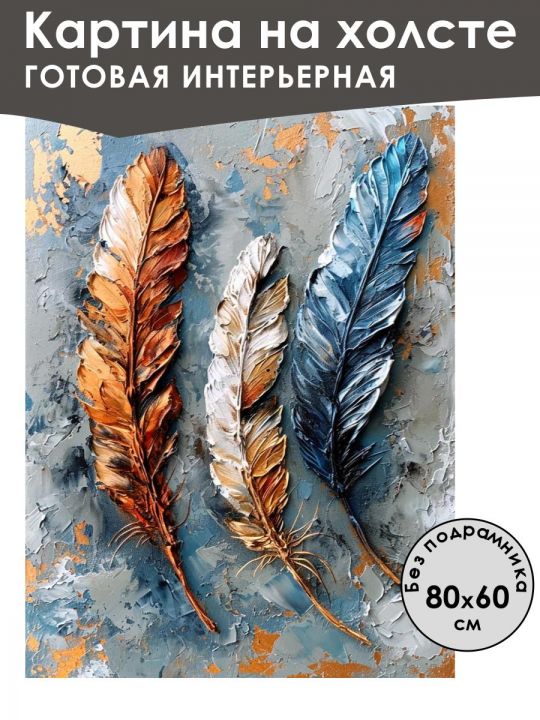 Картина на холсте
ГОТОВАЯ ИНТЕРЬЕРНАЯ

Без подрамника
80x60
см