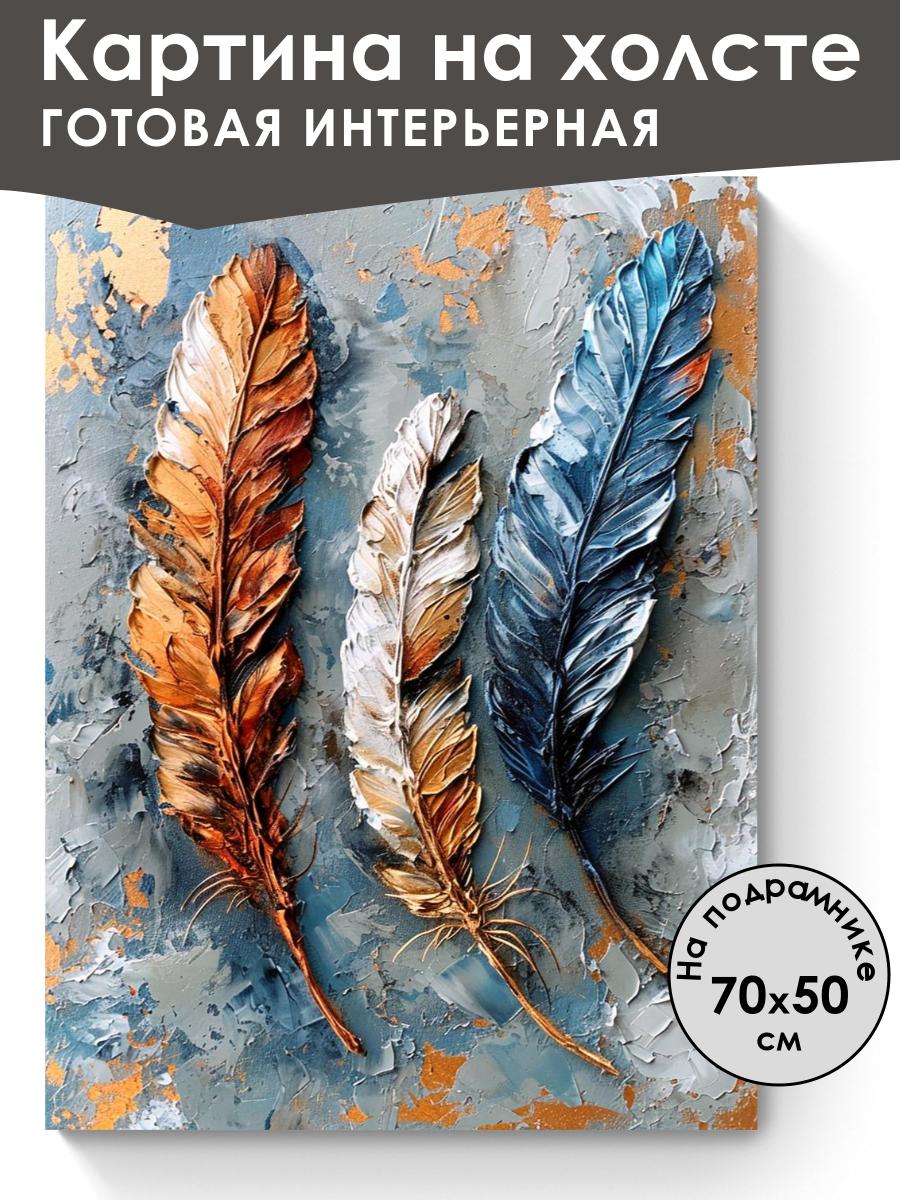 Картина на холсте
ГОТОВАЯ ИНТЕРЬЕРНАЯ

На подрамнике
70x50
см