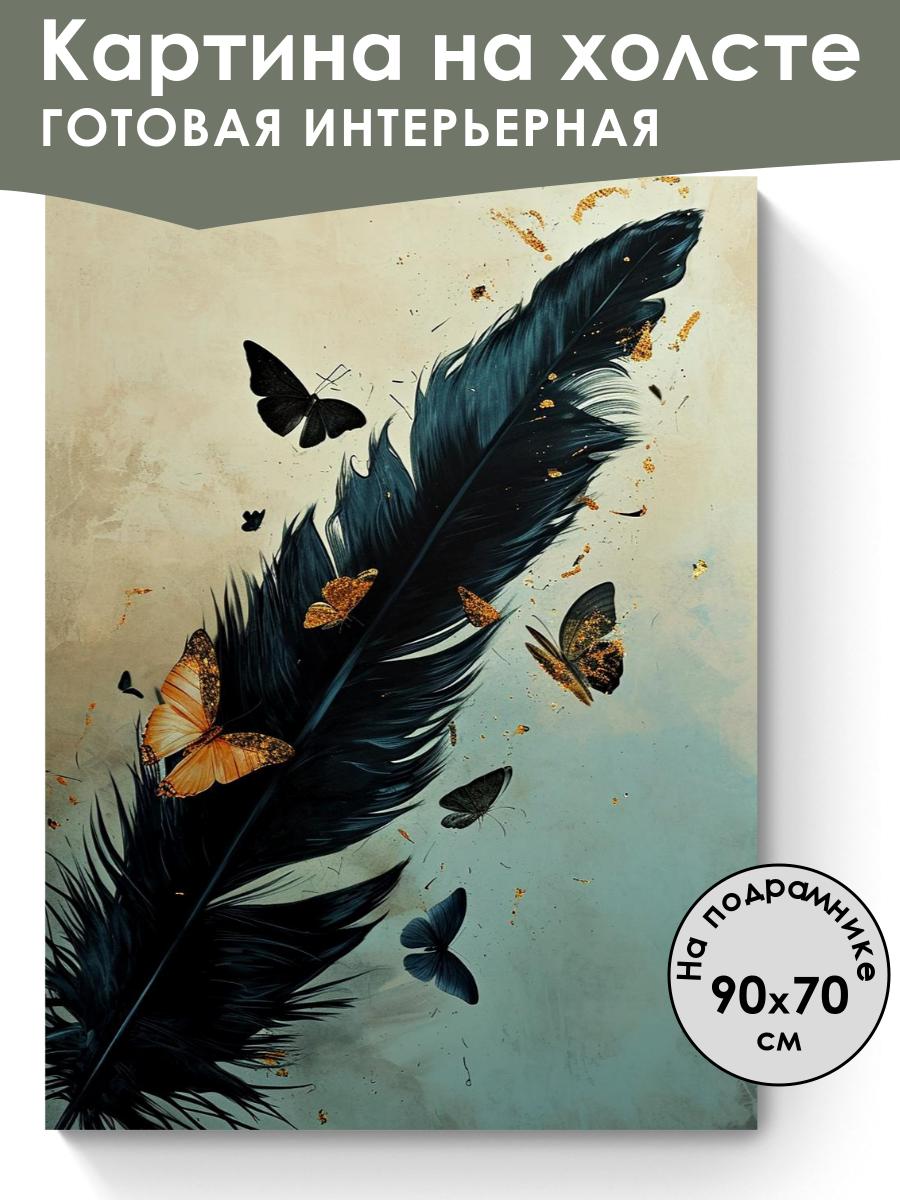 Картина на холсте
ГОТОВАЯ ИНТЕРЬЕРНАЯ

На подрамнике
90x70
см