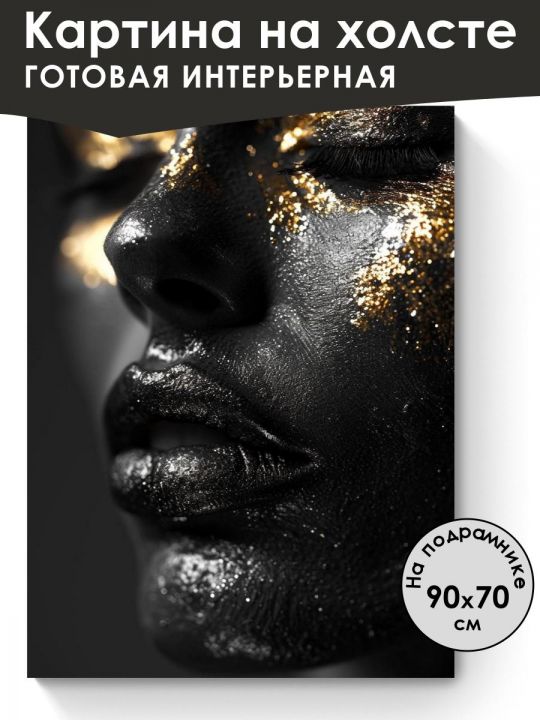 Картина на холсте
ГОТОВАЯ ИНТЕРЬЕРНАЯ

На подрамнике
90x70
см