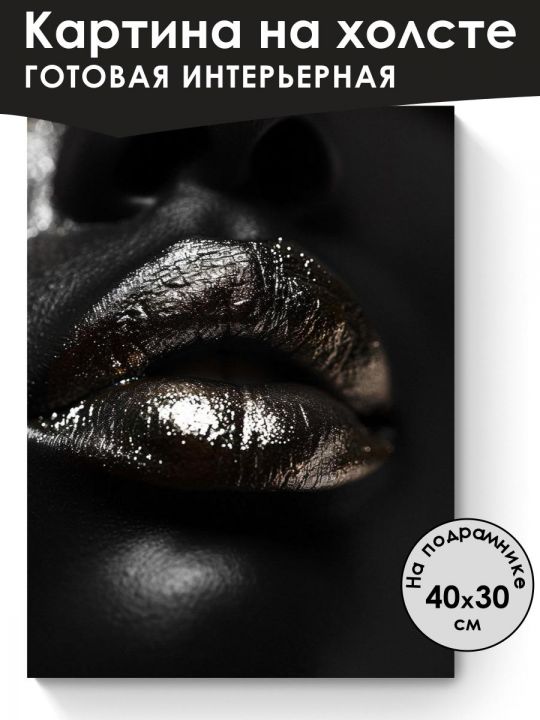 Картина на холсте
ГОТОВАЯ ИНТЕРЬЕРНАЯ

На подрамнике
40x30
см