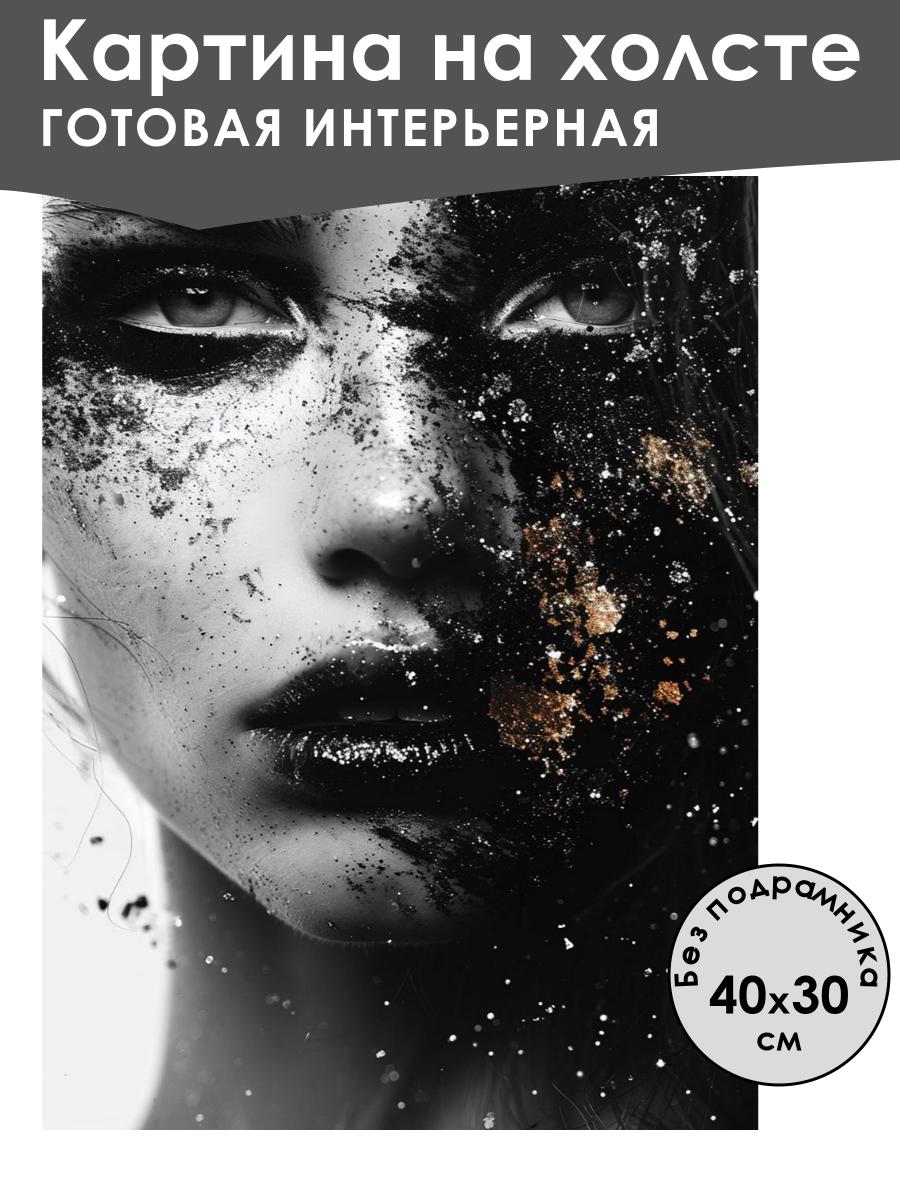 Картина на холсте
ГОТОВАЯ ИНТЕРЬЕРНАЯ

Без подрамника
40x30
см