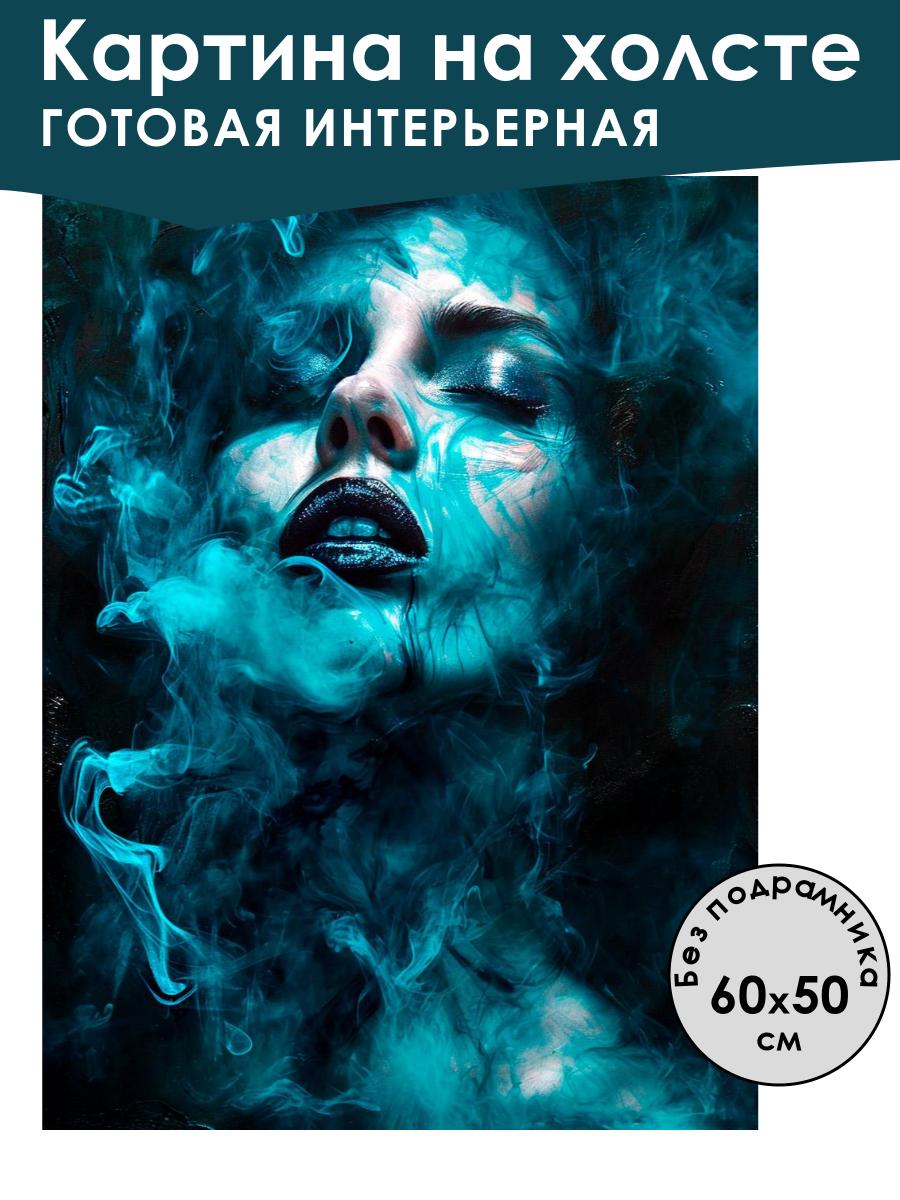 Картина на холсте
ГОТОВАЯ ИНТЕРЬЕРНАЯ

Без подрамника
60x50
см