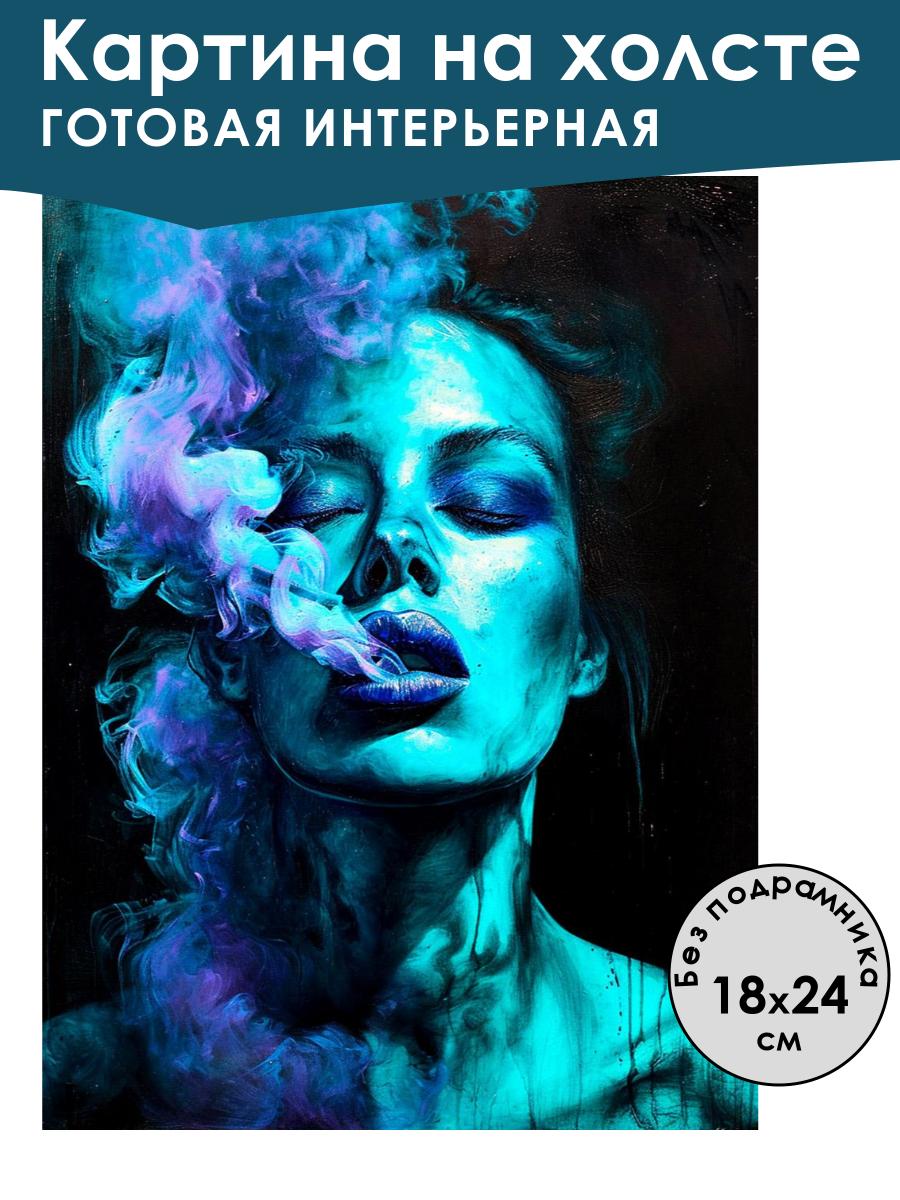 Картина на холсте
ГОТОВАЯ ИНТЕРЬЕРНАЯ

Без подрамника
18x24
см