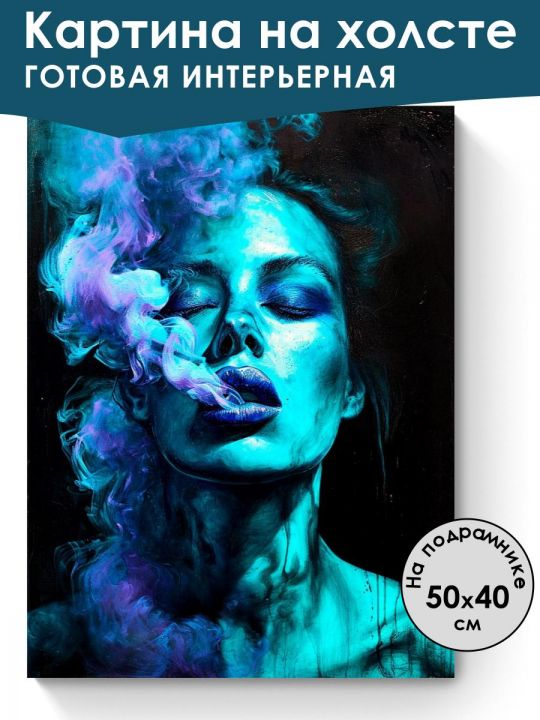 Картина на холсте
ГОТОВАЯ ИНТЕРЬЕРНАЯ

На подрамнике
50x40
см