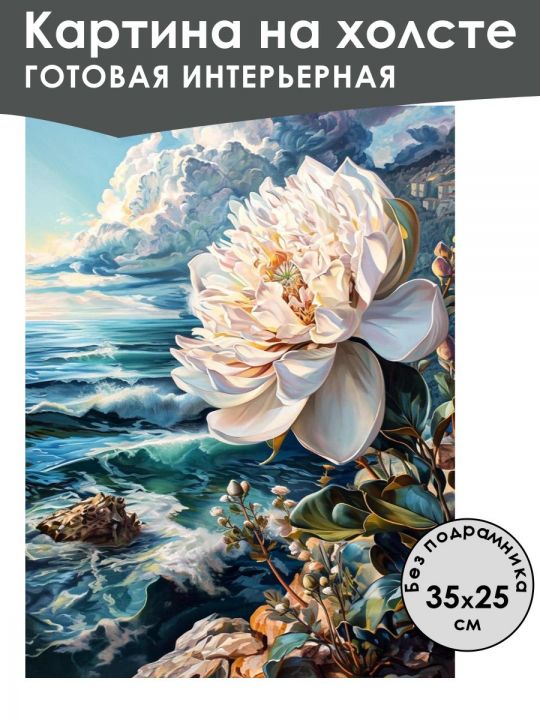 Картина на холсте
ГОТОВАЯ ИНТЕРЬЕРНАЯ

Без подрамника
35x25
см