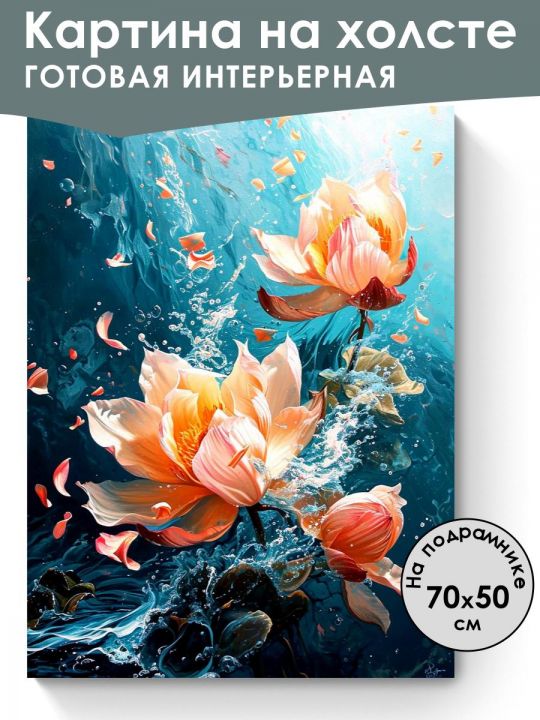 Картина на холсте
ГОТОВАЯ ИНТЕРЬЕРНАЯ

На подрамнике
70x50
см