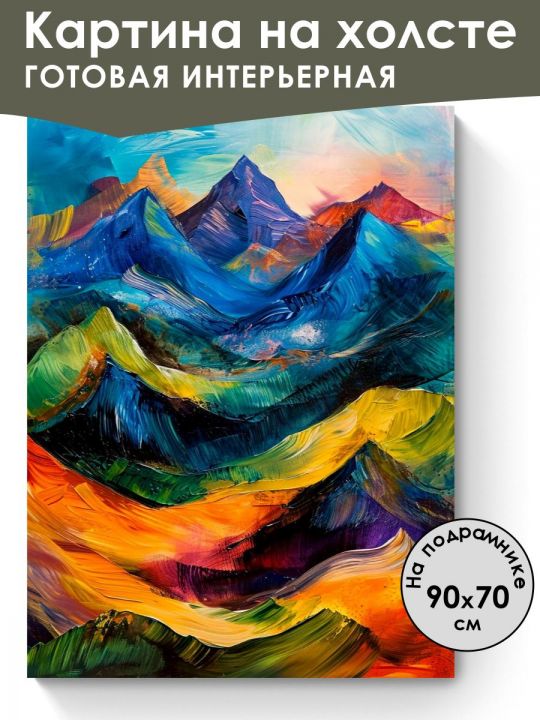 Картина на холсте
ГОТОВАЯ ИНТЕРЬЕРНАЯ

На подрамнике
90x70
см