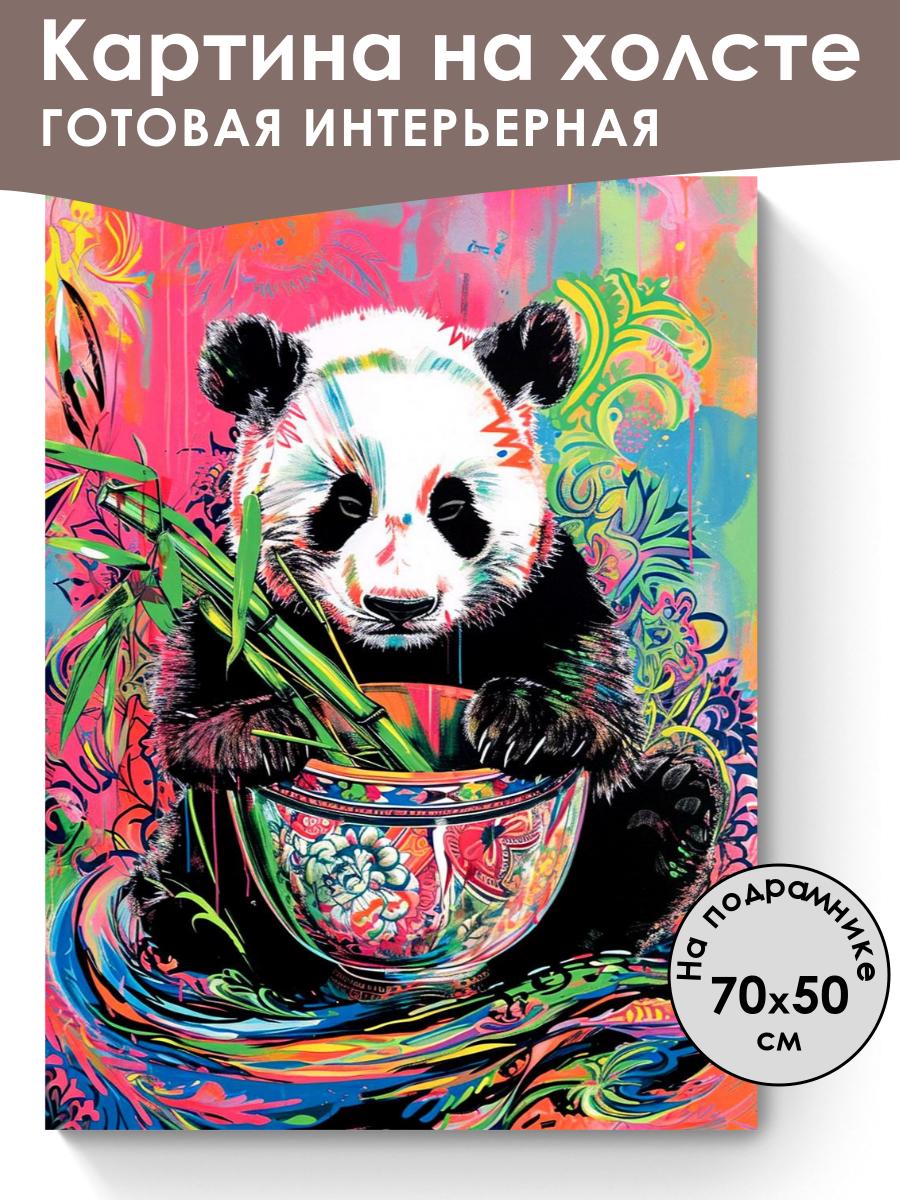 Картина на холсте
ГОТОВАЯ ИНТЕРЬЕРНАЯ

На подрамнике
70x50
см