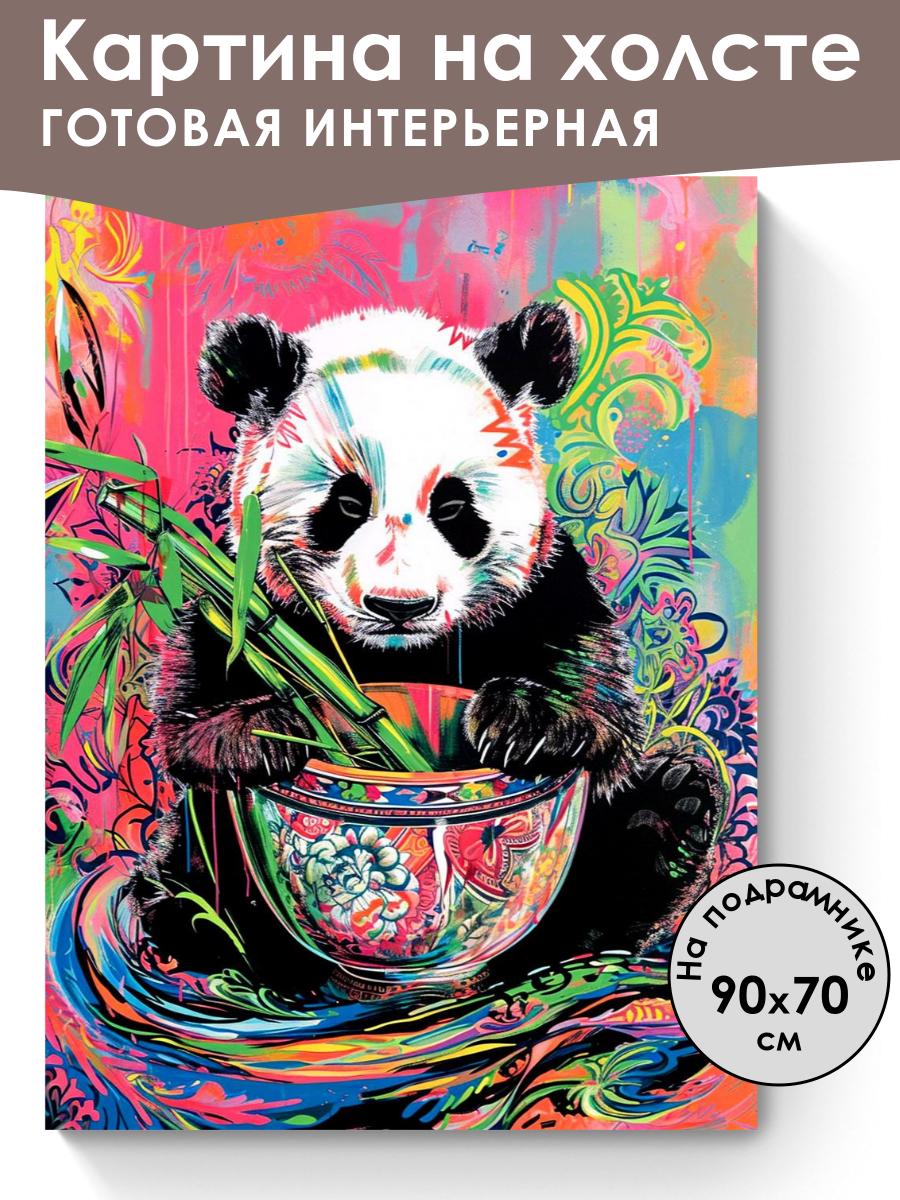 Картина на холсте
ГОТОВАЯ ИНТЕРЬЕРНАЯ

На подрамнике
90x70
см