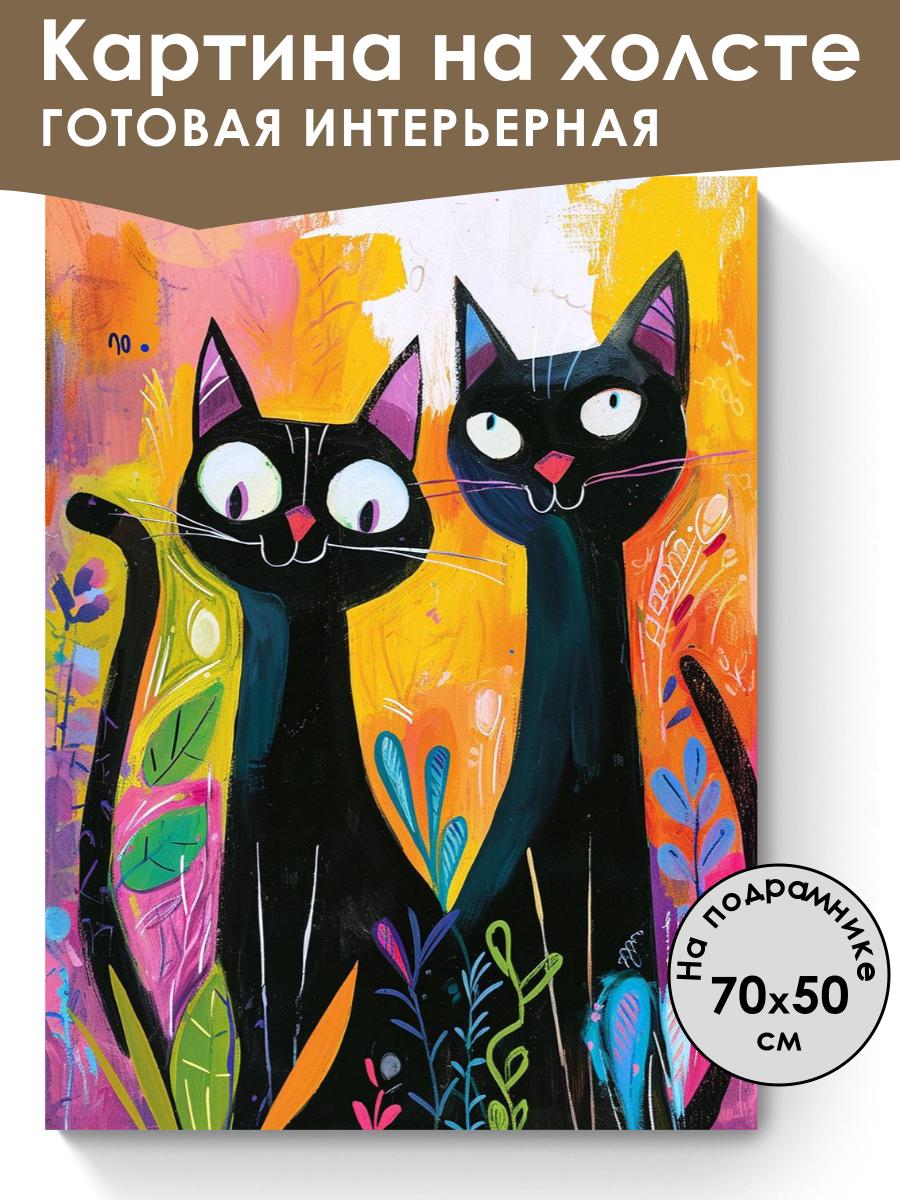 Картина на холсте
ГОТОВАЯ ИНТЕРЬЕРНАЯ

На подрамнике
70x50
см