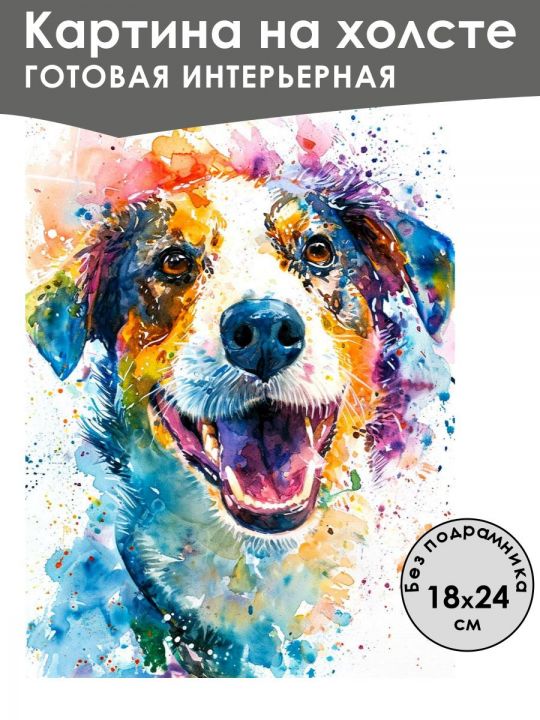 Картина на холсте
ГОТОВАЯ ИНТЕРЬЕРНАЯ

Без подрамника
18x24
см