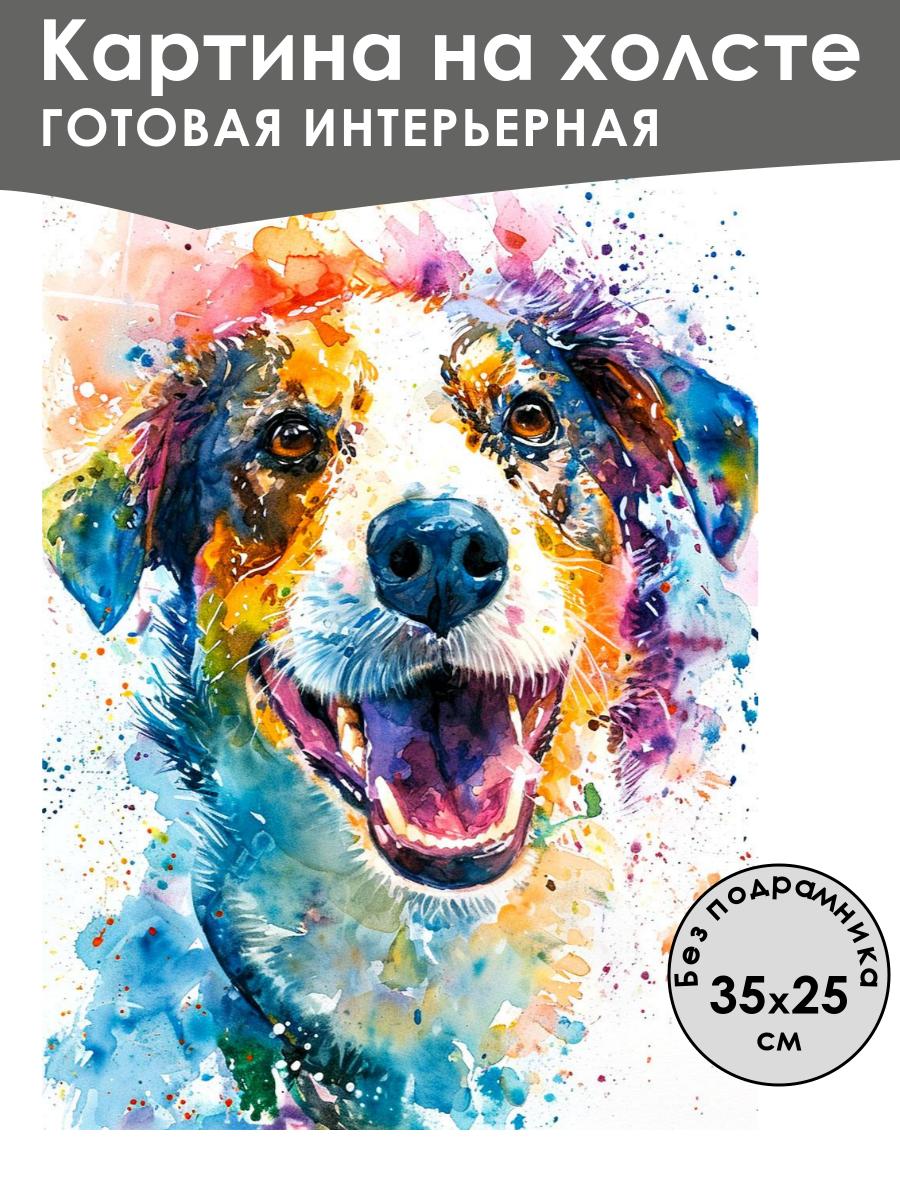 Картина на холсте
ГОТОВАЯ ИНТЕРЬЕРНАЯ

Без подрамника
35x25
см