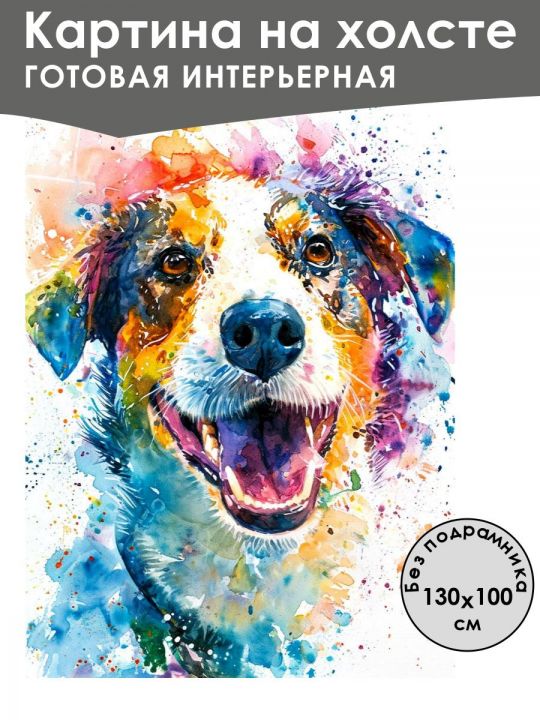 Картина на холсте
ГОТОВАЯ ИНТЕРЬЕРНАЯ

Без подрамника
130x100
см