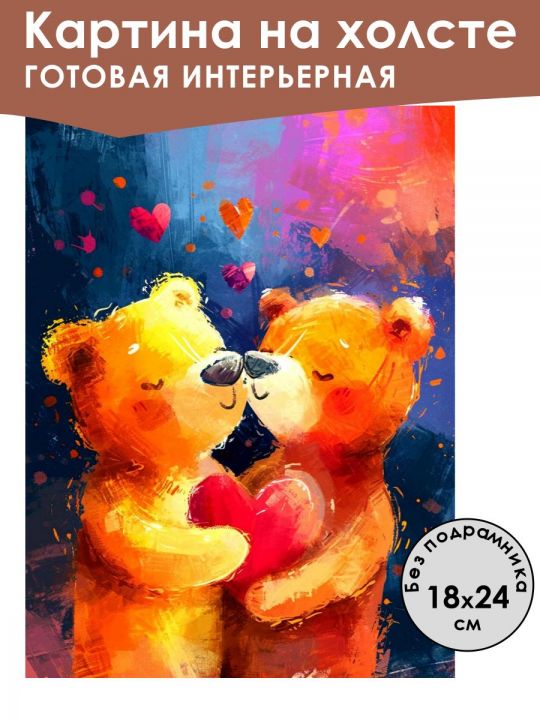 Картина на холсте
ГОТОВАЯ ИНТЕРЬЕРНАЯ

Без подрамника
18x24
см