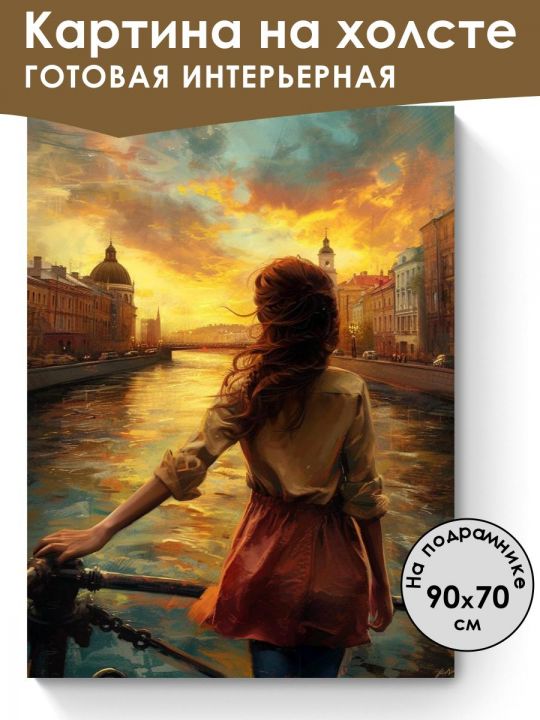 Картина на холсте
ГОТОВАЯ ИНТЕРЬЕРНАЯ

На подрамнике
90x70
см