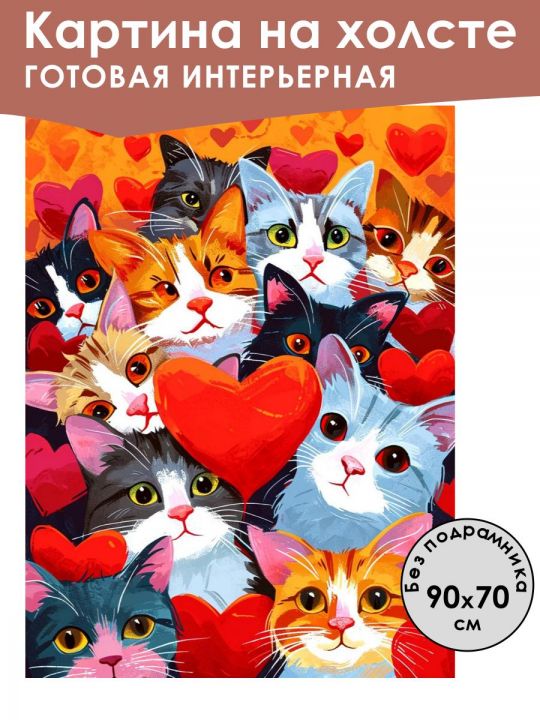 Картина на холсте
ГОТОВАЯ ИНТЕРЬЕРНАЯ

Без подрамника
90x70
см