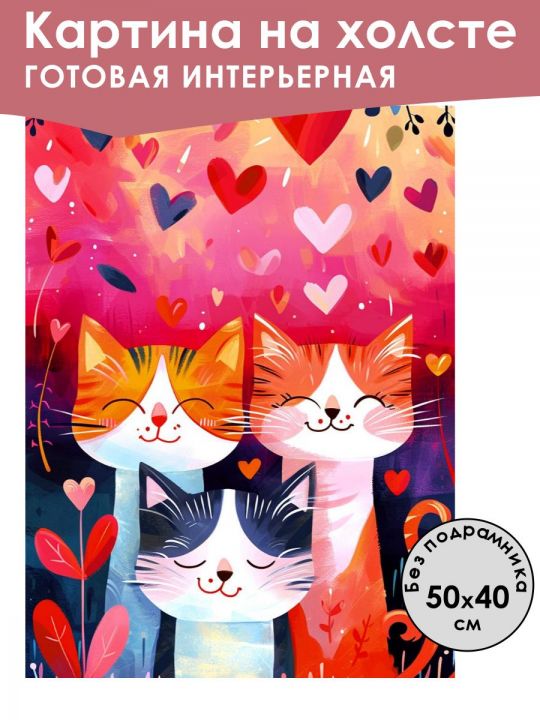 Картина на холсте
ГОТОВАЯ ИНТЕРЬЕРНАЯ

Без подрамника
50x40
см