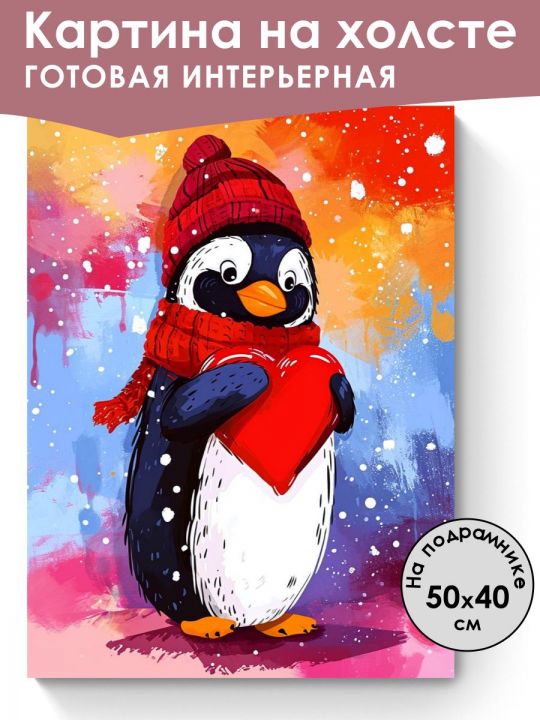 Картина на холсте
ГОТОВАЯ ИНТЕРЬЕРНАЯ

На подрамнике
50x40
см