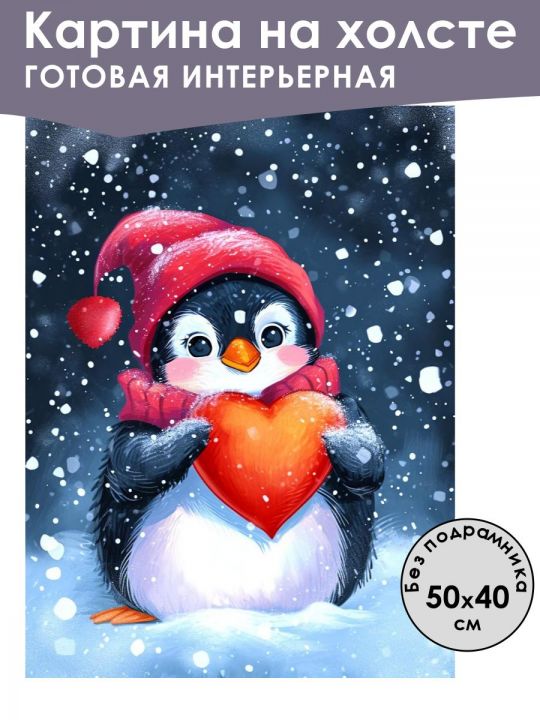 Картина на холсте
ГОТОВАЯ ИНТЕРЬЕРНАЯ

Без подрамника
50x40
см