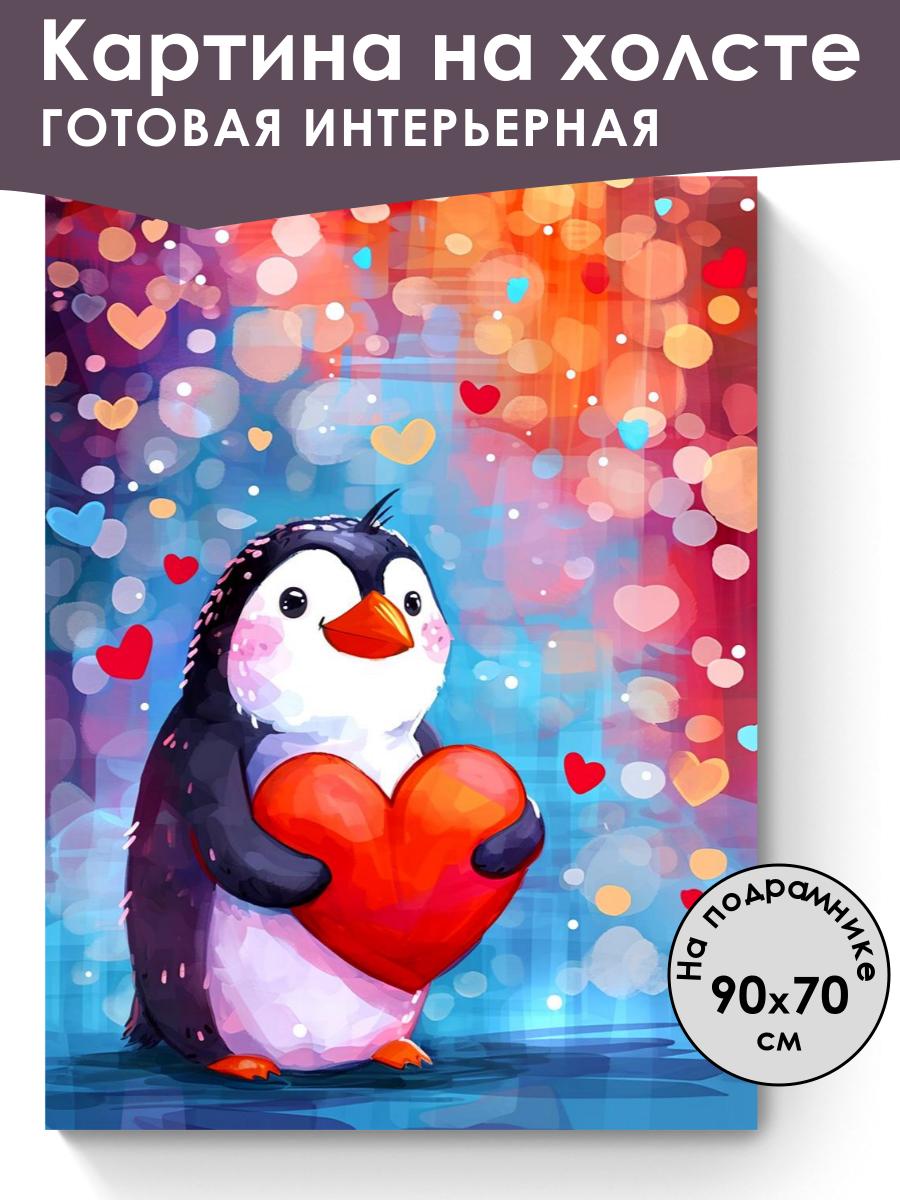 Картина на холсте
ГОТОВАЯ ИНТЕРЬЕРНАЯ

На подрамнике
90x70
см