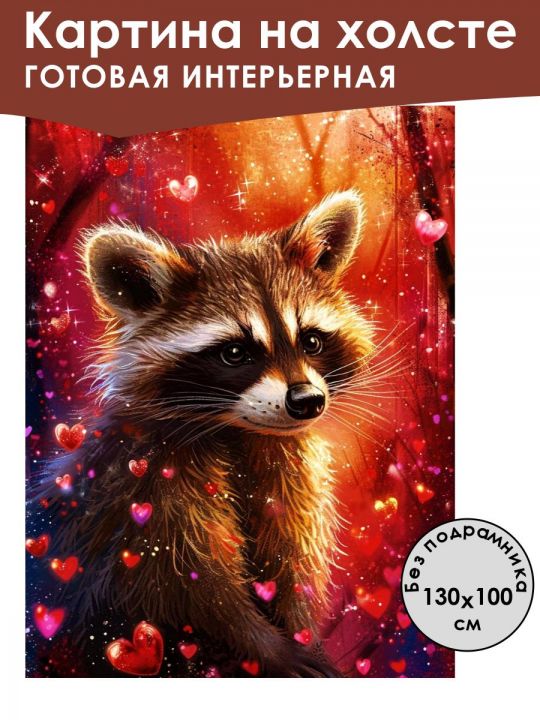 Картина на холсте
ГОТОВАЯ ИНТЕРЬЕРНАЯ

Без подрамника
130x100
см