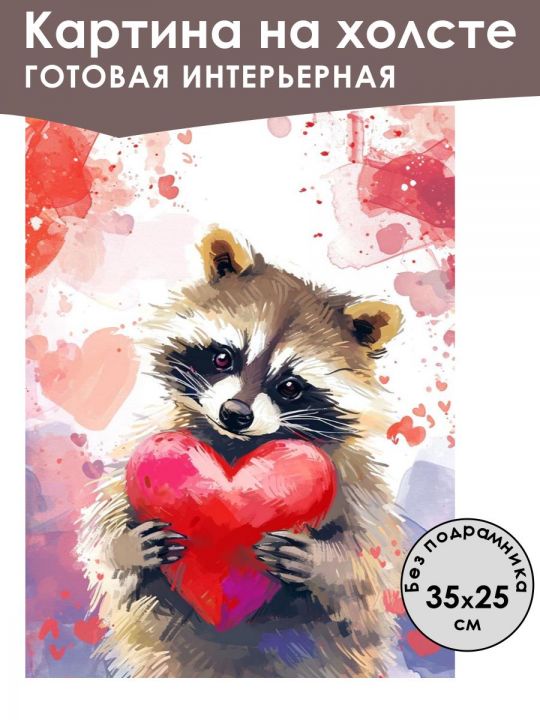 Картина на холсте
ГОТОВАЯ ИНТЕРЬЕРНАЯ

Без подрамника
35x25
см