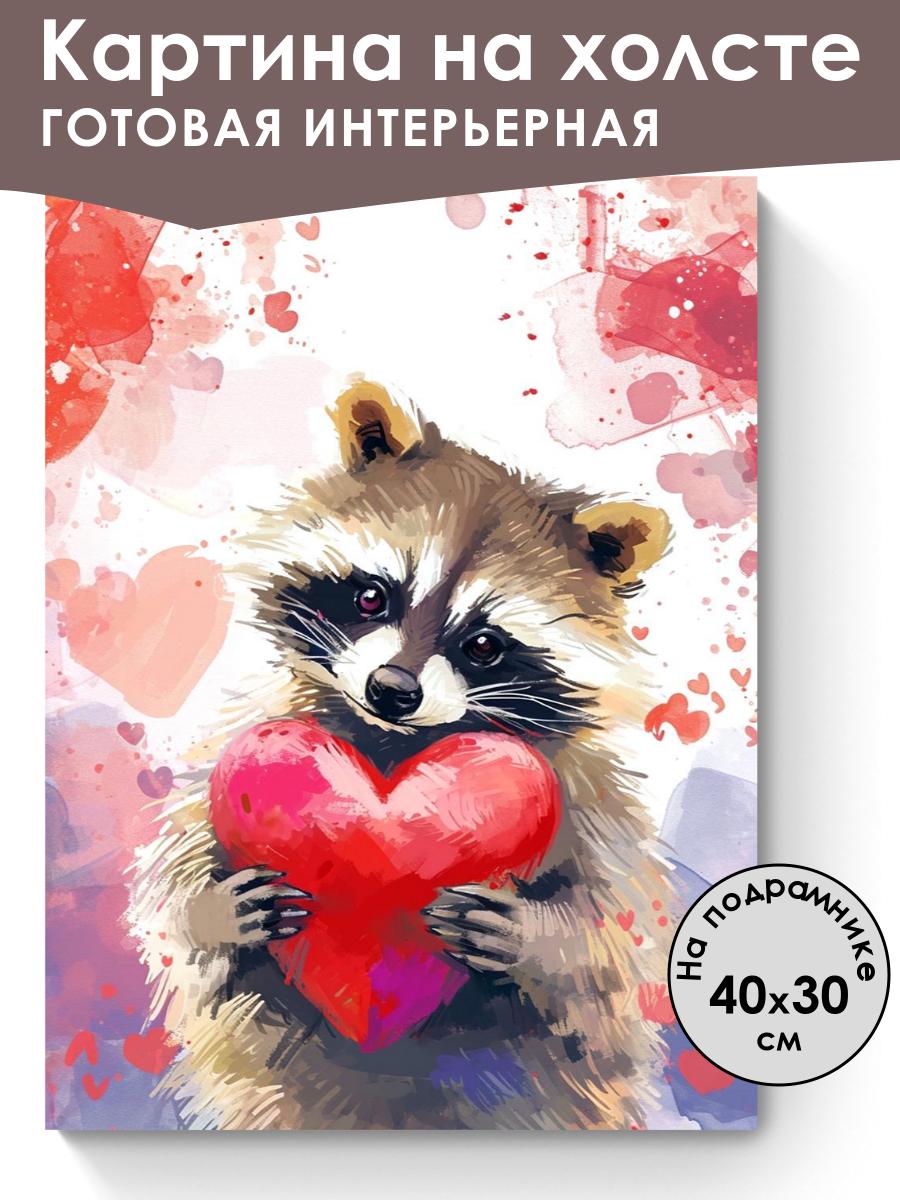 Картина на холсте
ГОТОВАЯ ИНТЕРЬЕРНАЯ

На подрамнике
40x30
см