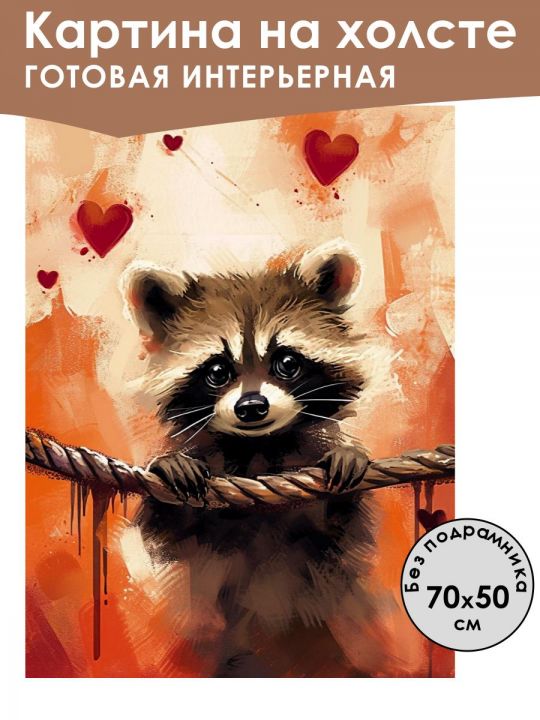 Картина на холсте
ГОТОВАЯ ИНТЕРЬЕРНАЯ

Без подрамника
70x50
см