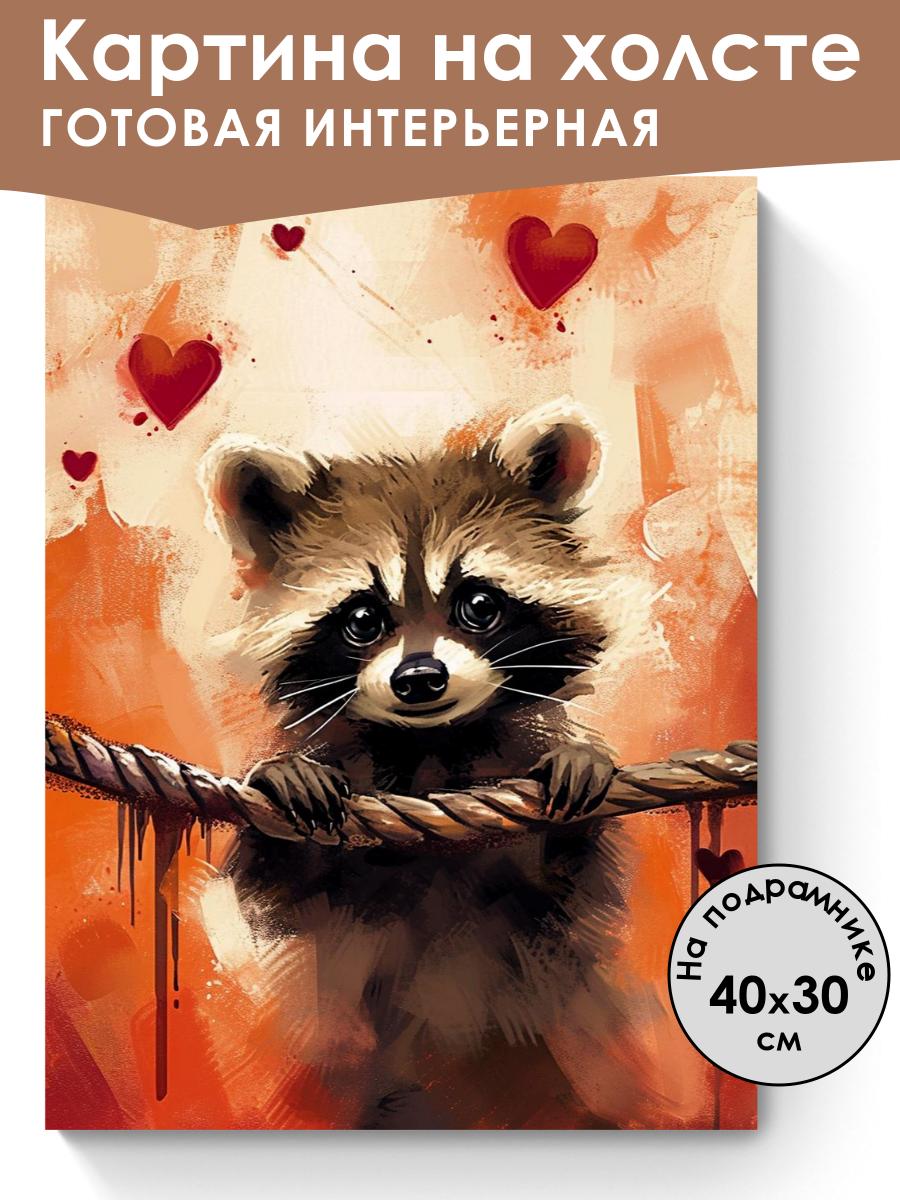 Картина на холсте
ГОТОВАЯ ИНТЕРЬЕРНАЯ

На подрамнике
40x30
см