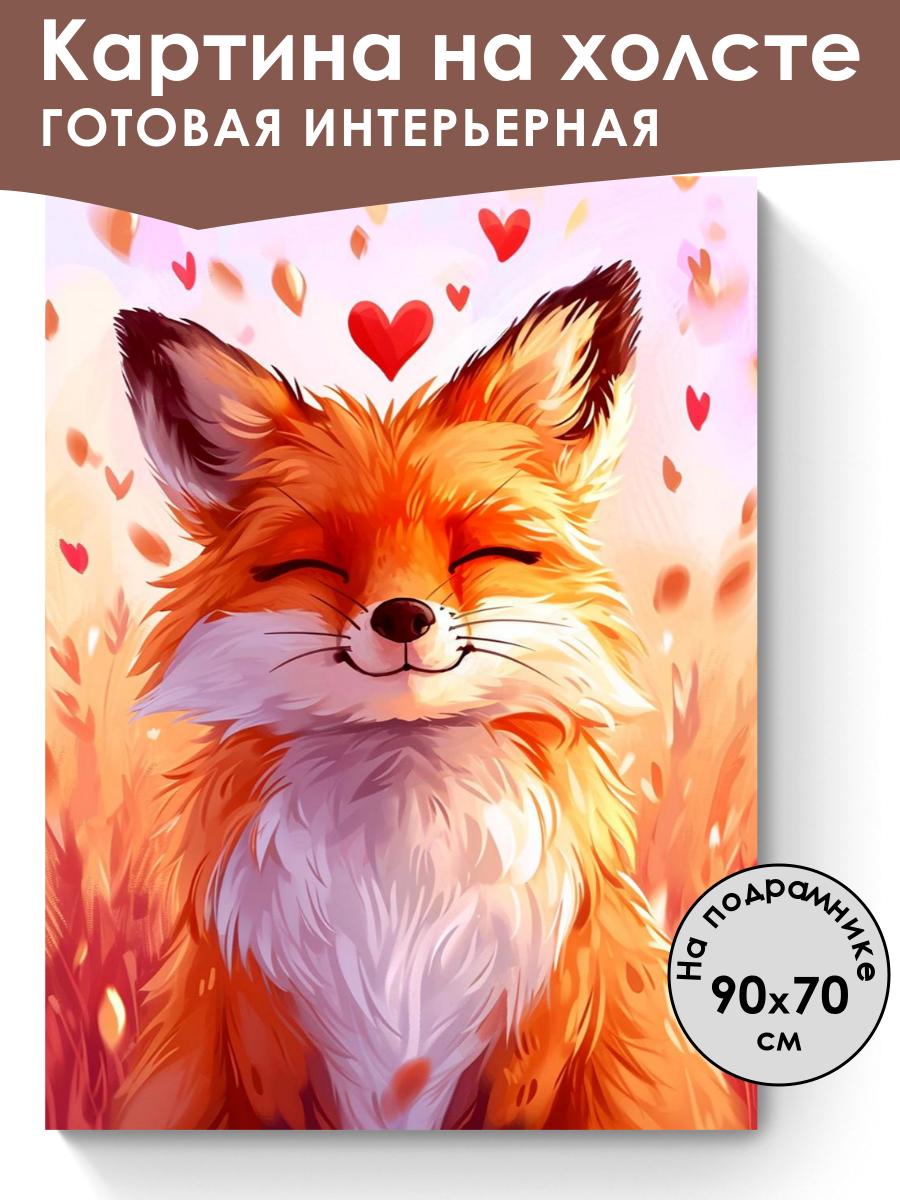 Картина на холсте
ГОТОВАЯ ИНТЕРЬЕРНАЯ

На подрамнике
90x70
см