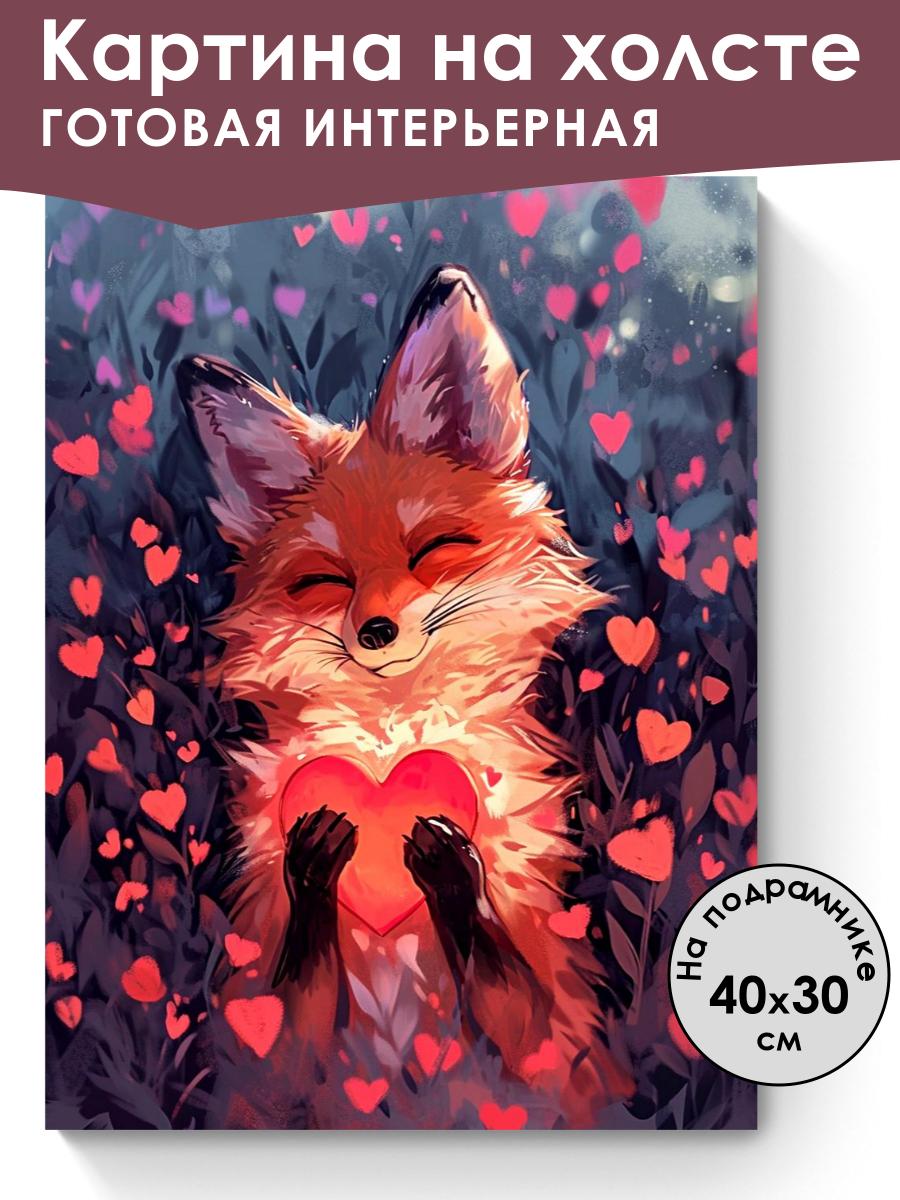 Картина на холсте
ГОТОВАЯ ИНТЕРЬЕРНАЯ

На подрамнике
40x30
см