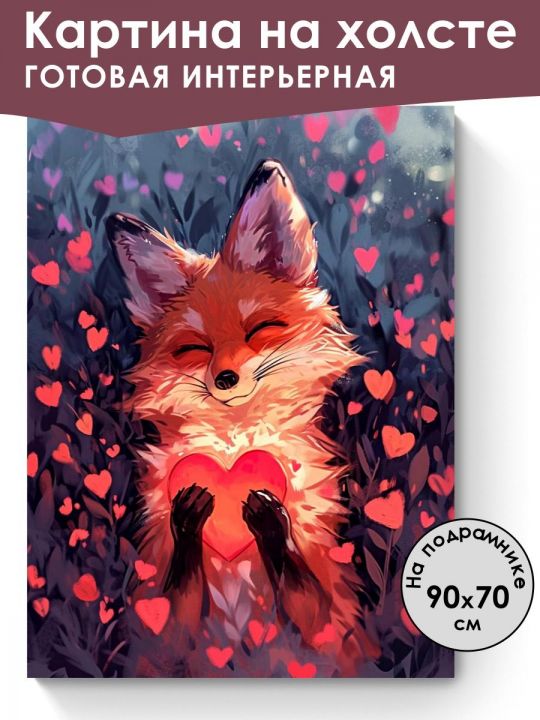 Картина на холсте
ГОТОВАЯ ИНТЕРЬЕРНАЯ

На подрамнике
90x70
см