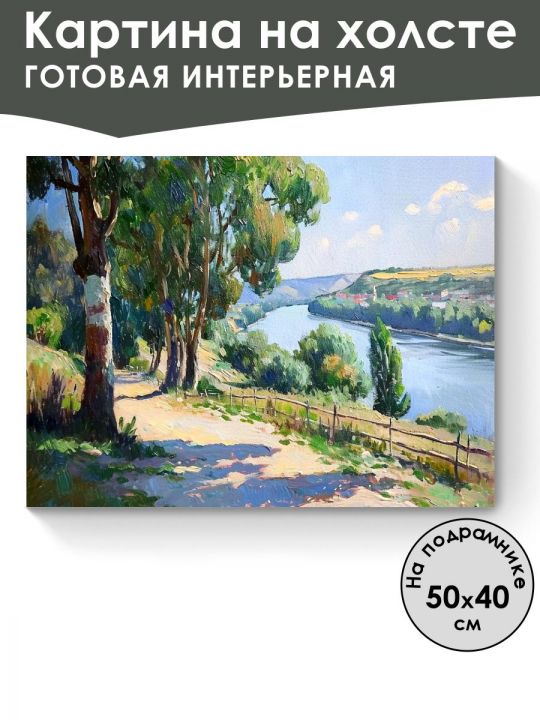 Картина на холсте
ГОТОВАЯ ИНТЕРЬЕРНАЯ

На подрамнике
50x40
см