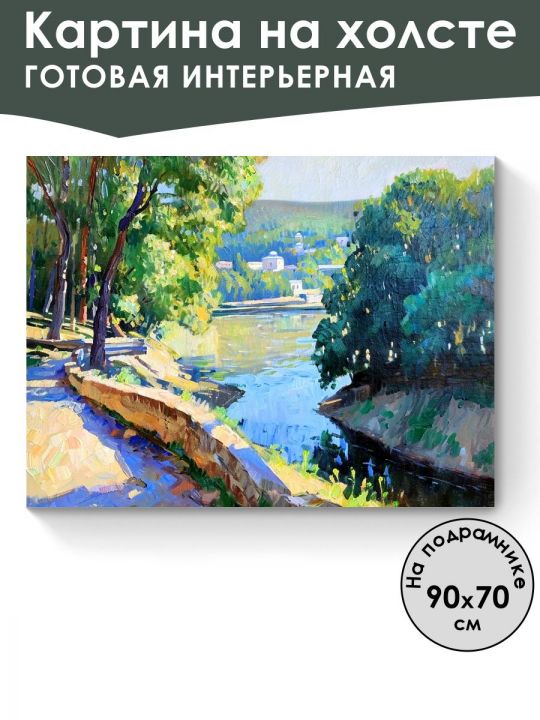 Картина на холсте
ГОТОВАЯ ИНТЕРЬЕРНАЯ

На подрамнике
90x70
см