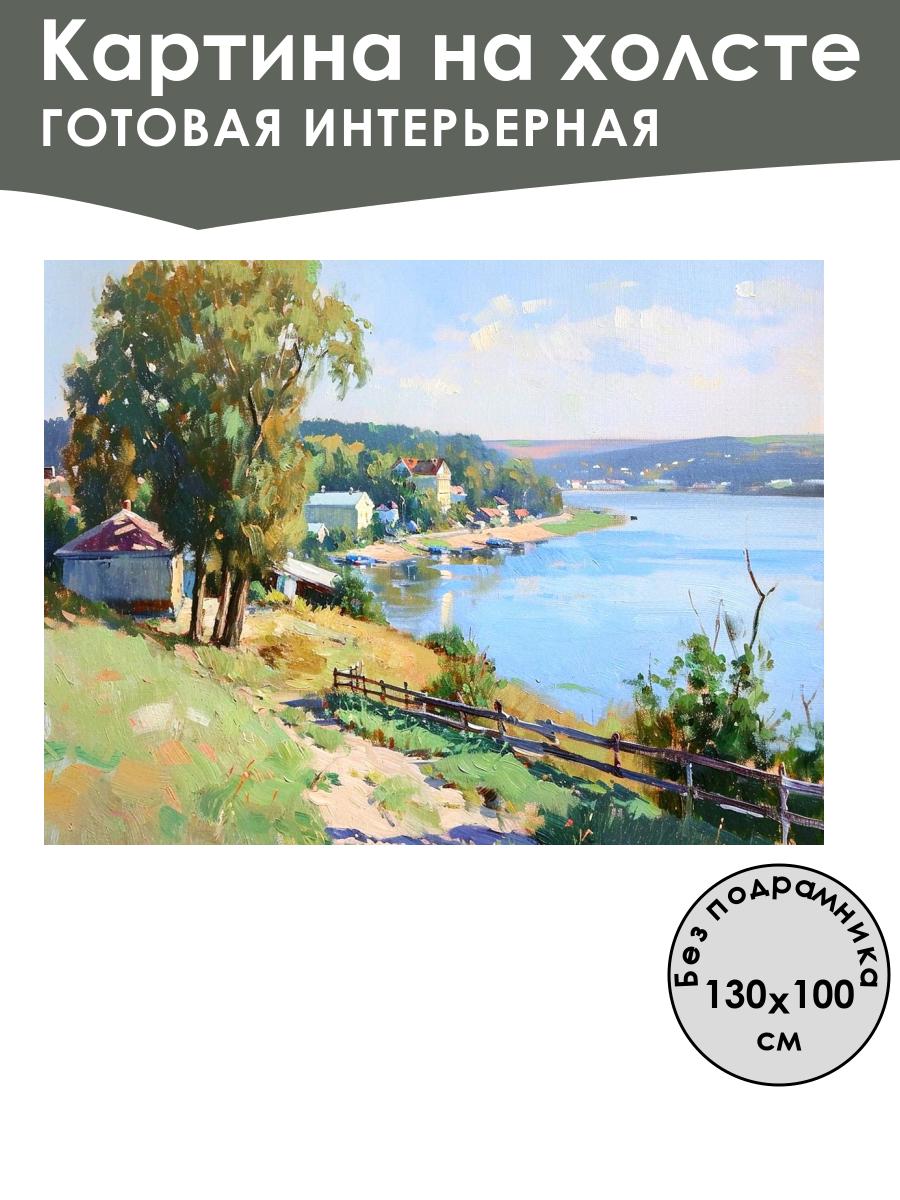 Картина на холсте
ГОТОВАЯ ИНТЕРЬЕРНАЯ

Без подрамника
130x100
см