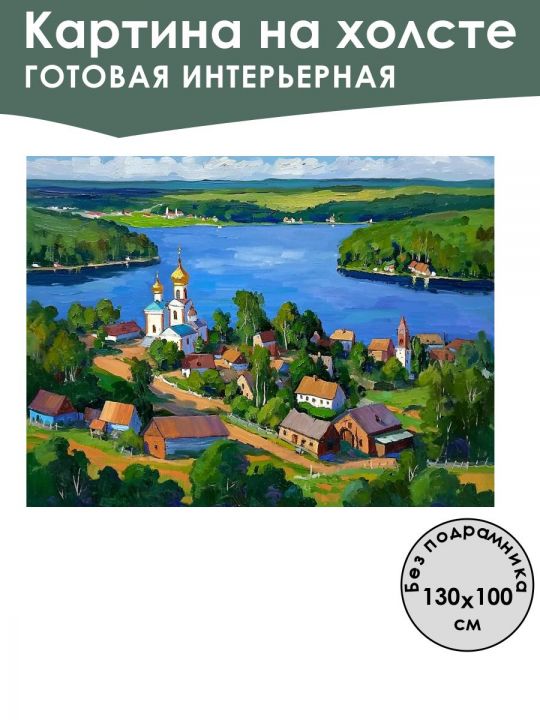 Картина на холсте
ГОТОВАЯ ИНТЕРЬЕРНАЯ

Без подрамника
130x100
см