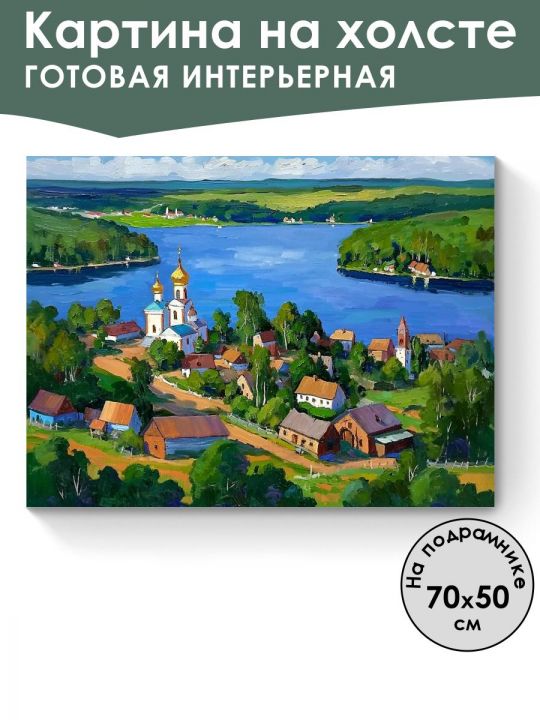 Картина на холсте
ГОТОВАЯ ИНТЕРЬЕРНАЯ

На подрамнике
70x50
см