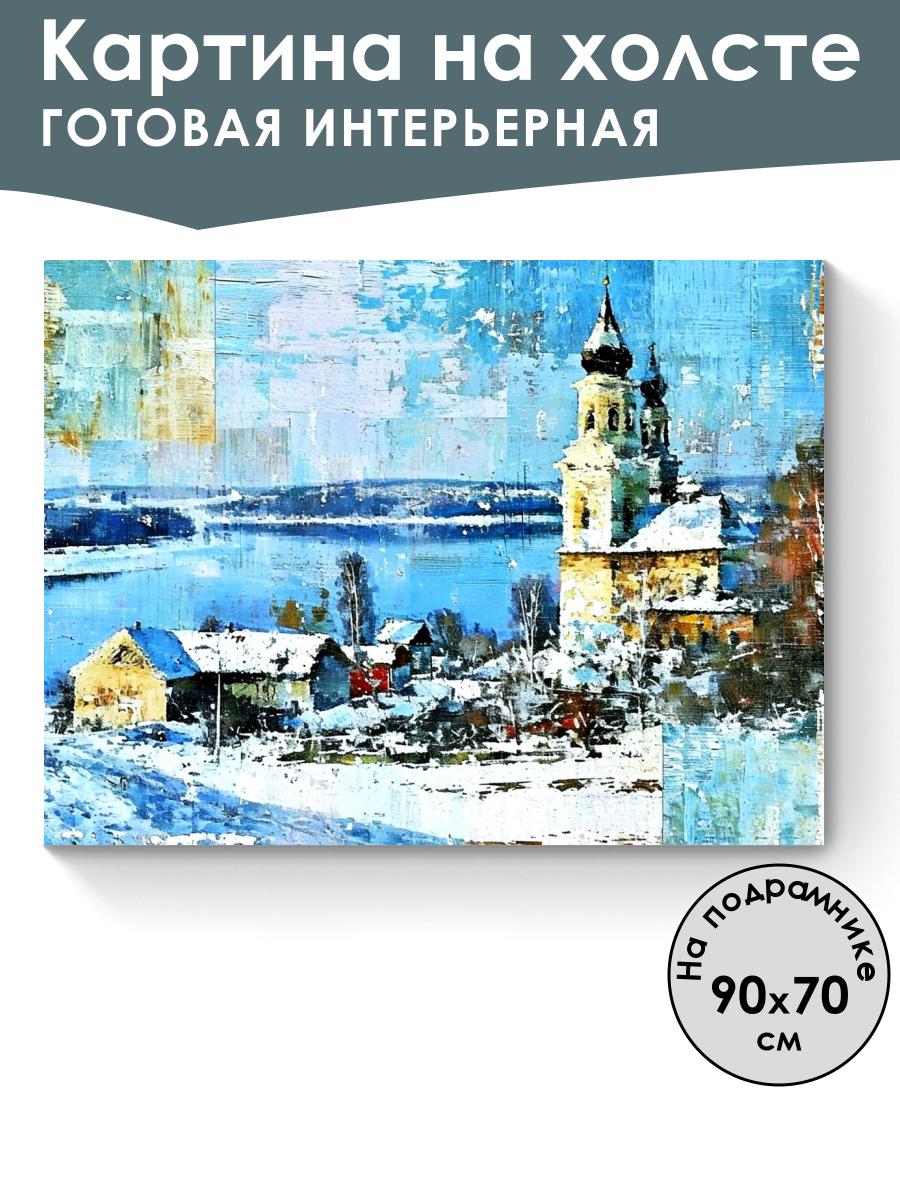 Картина на холсте
ГОТОВАЯ ИНТЕРЬЕРНАЯ

На подрамнике
90x70
см