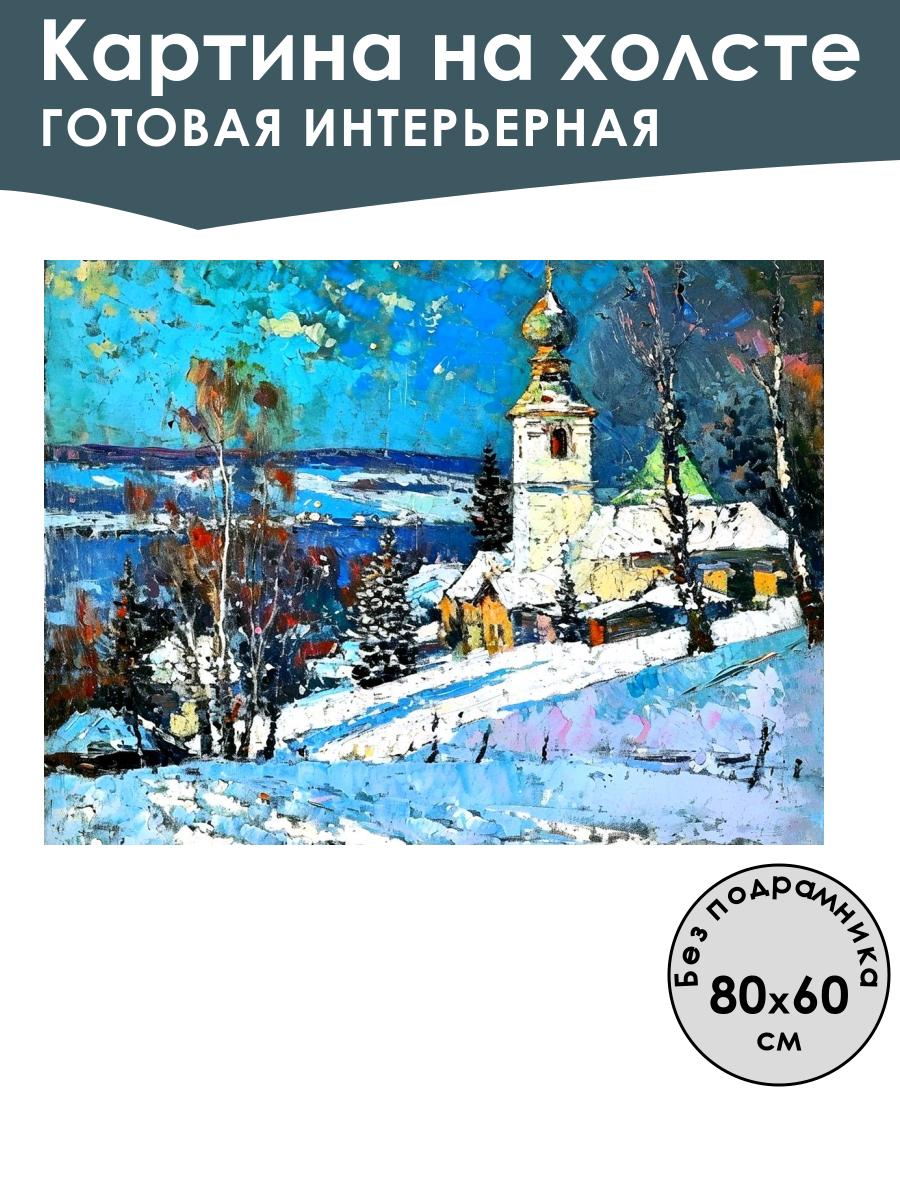 Картина на холсте
ГОТОВАЯ ИНТЕРЬЕРНАЯ

Без подрамника
80x60
см