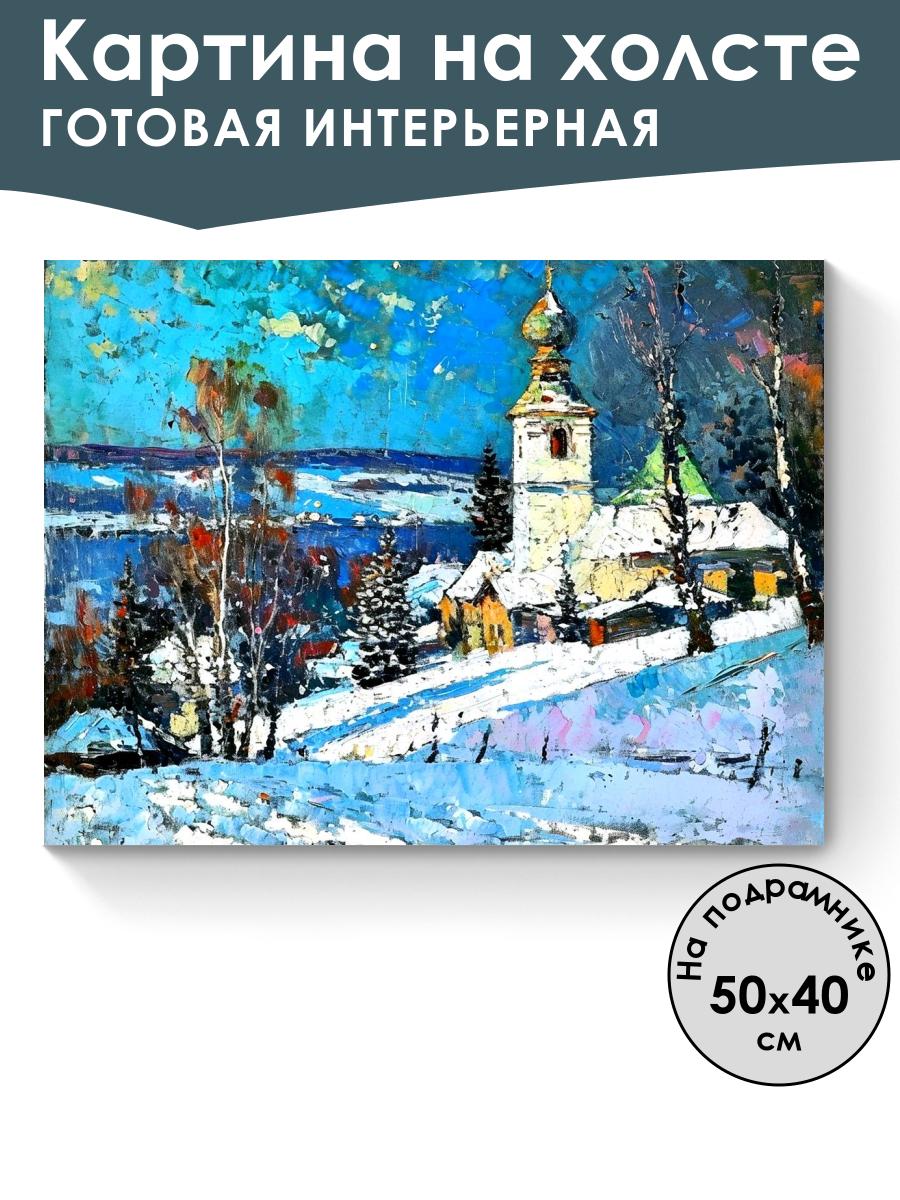 Картина на холсте
ГОТОВАЯ ИНТЕРЬЕРНАЯ

На подрамнике
50x40
см