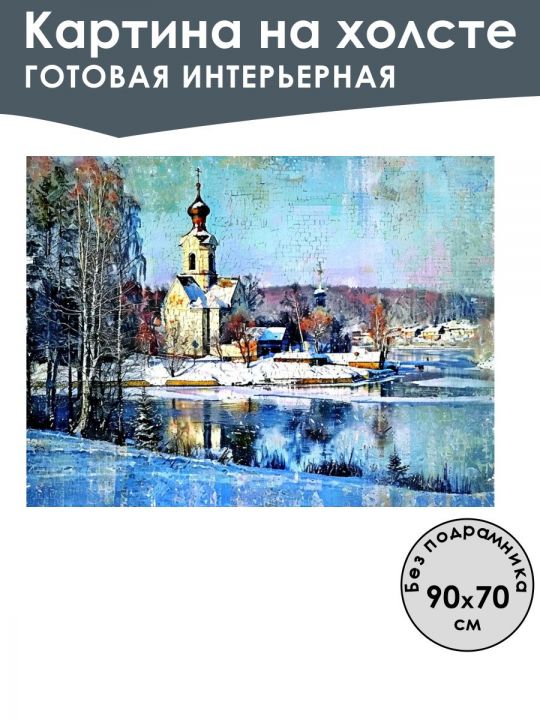 Картина на холсте
ГОТОВАЯ ИНТЕРЬЕРНАЯ

Без подрамника
90x70
см