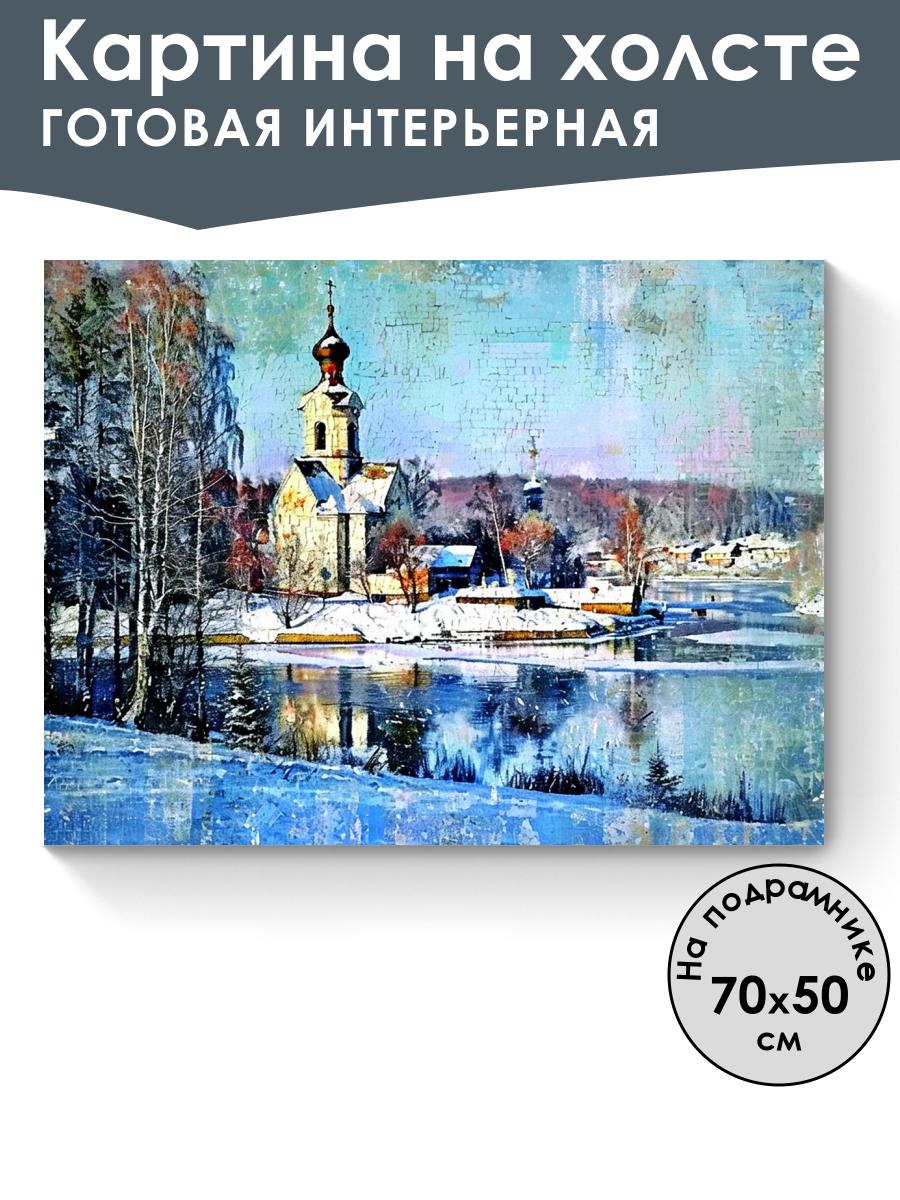 Картина на холсте
ГОТОВАЯ ИНТЕРЬЕРНАЯ

На подрамнике
70x50
см