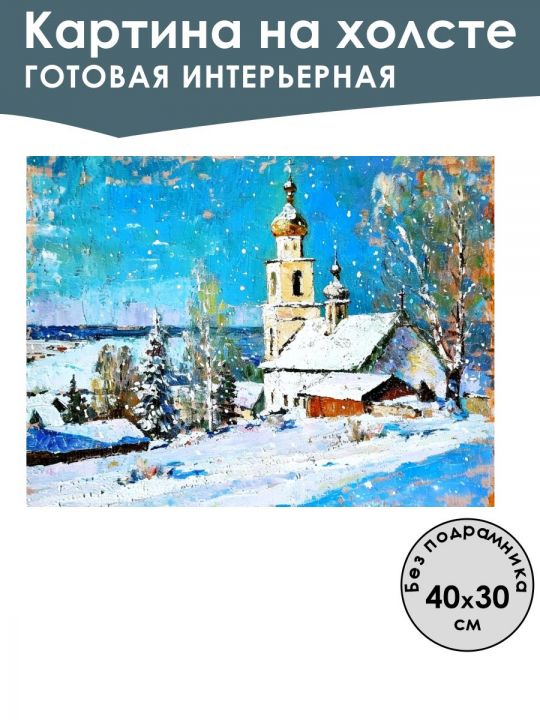 Картина на холсте
ГОТОВАЯ ИНТЕРЬЕРНАЯ

Без подрамника
40x30
см