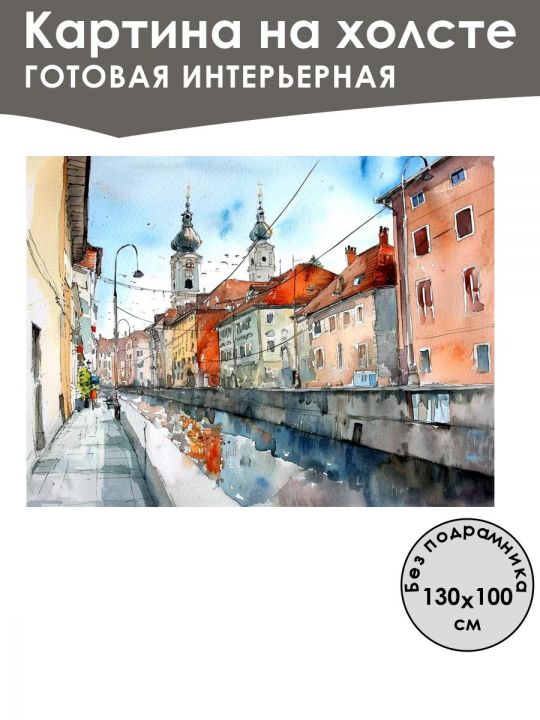 Картина на холсте
ГОТОВАЯ ИНТЕРЬЕРНАЯ

Без подрамника
130x100
см