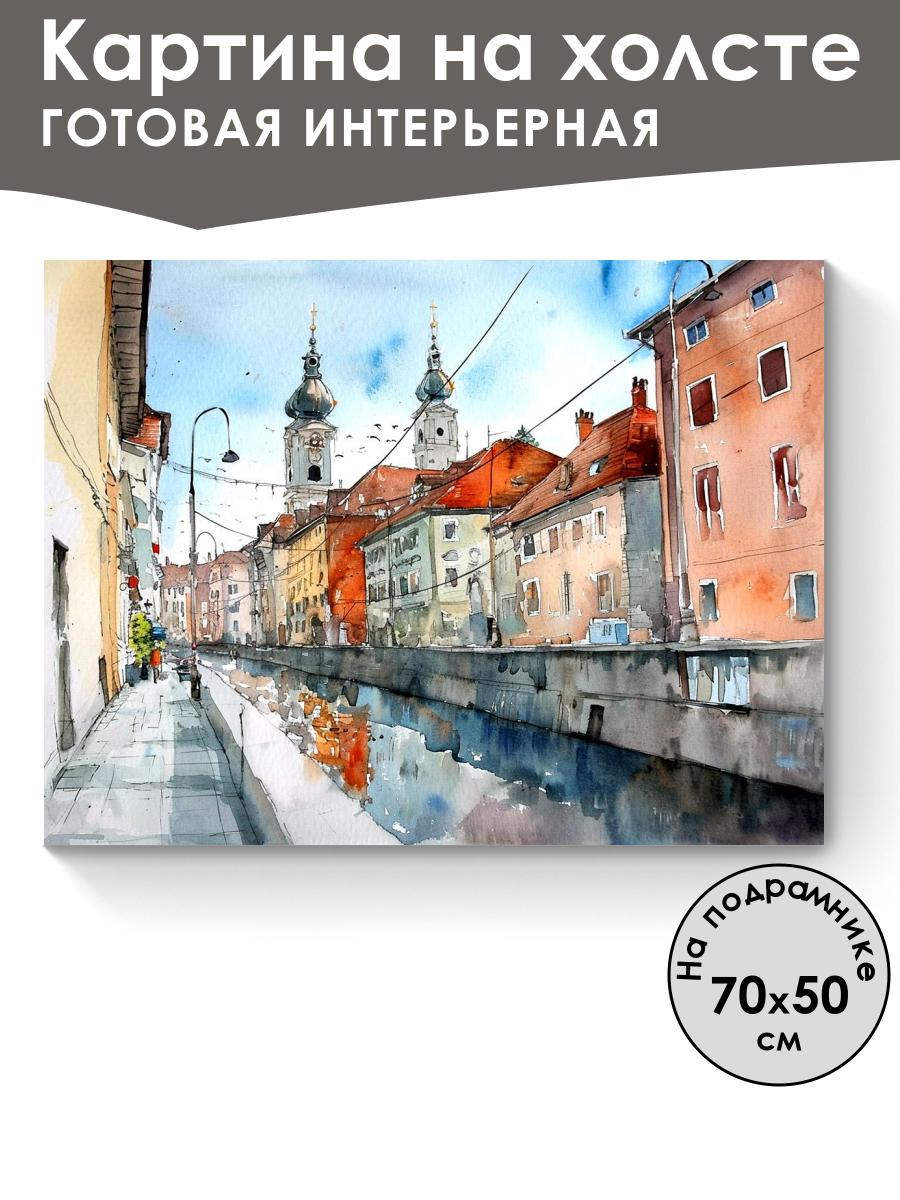 Картина на холсте
ГОТОВАЯ ИНТЕРЬЕРНАЯ

На подрамнике
70x50
см